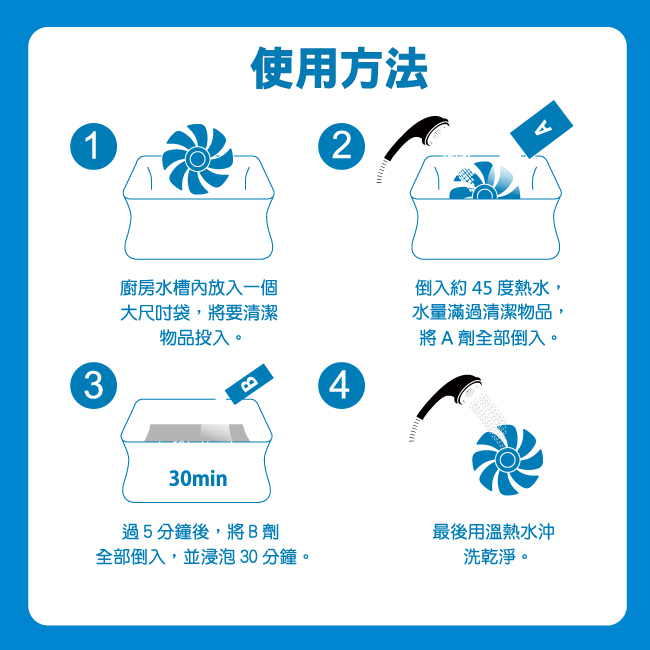 使用方法

1

廚房水槽內放入一個大尺吋袋，將要清潔物品投入。

2

A

倒入約 45 度熱水，水量滿過清潔物品，將 A 劑全部倒入。

3

B

30min

過 5 分鐘後，將 B 劑全部倒入，並浸泡 30 分鐘。

4

最後用溫熱水沖洗乾淨。