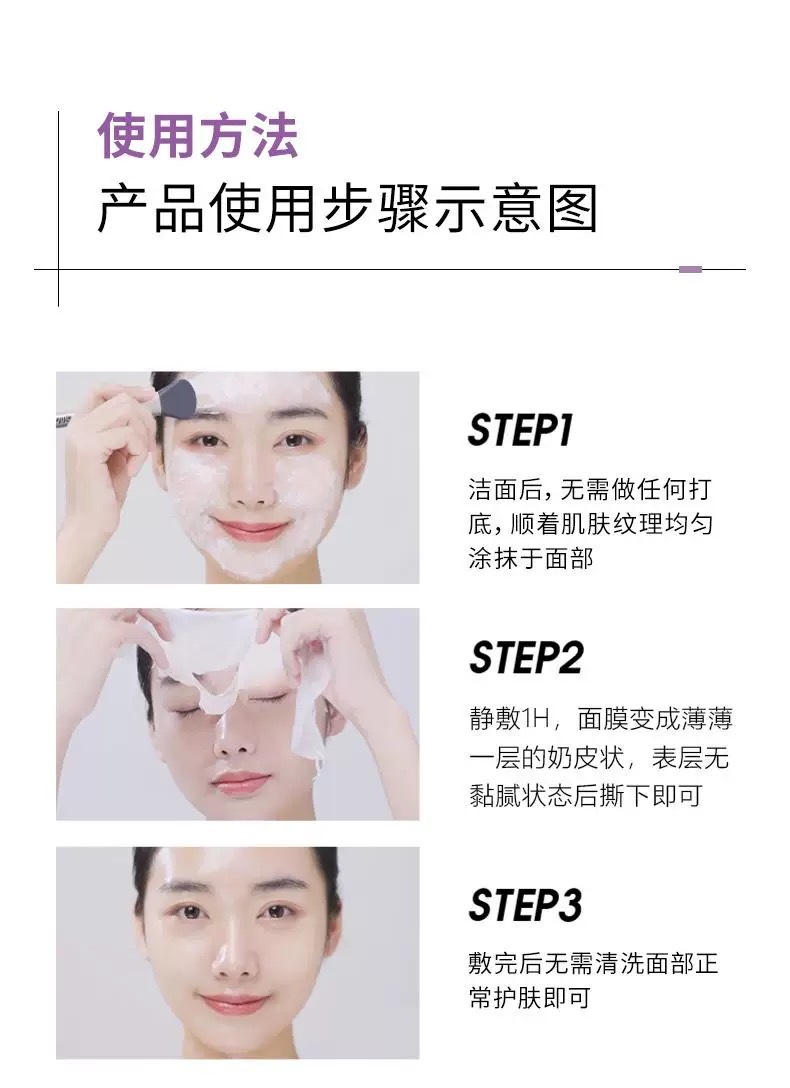 使用方法
产品使用步骤示意图

STEP1
洁面后，无需做任何打底，顺着肌肤纹理均匀涂抹于面部

STEP2
静敷1H，面膜变成薄薄一层的奶皮状，表层无黏腻状态后撕下即可

STEP3
敷完后无需清洗面部正常护肤即可