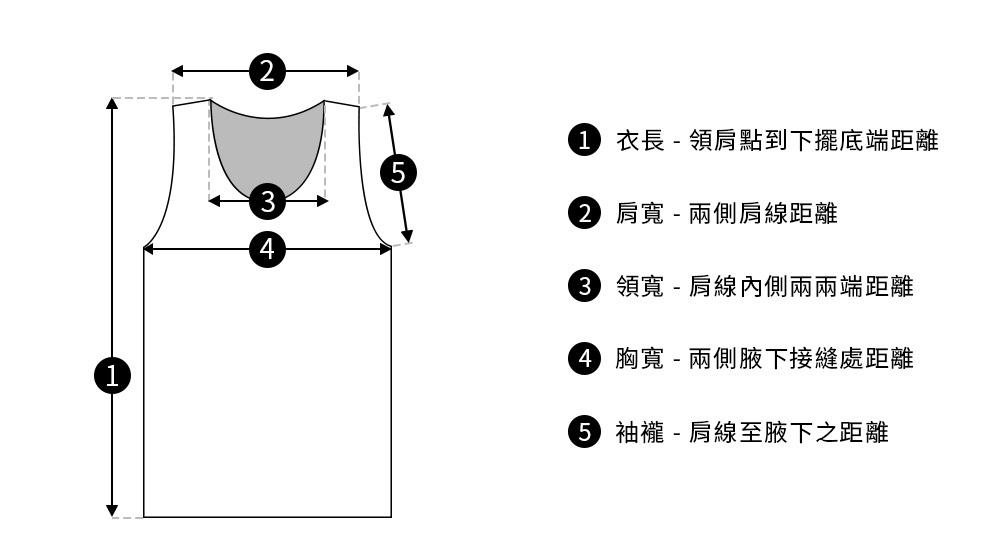 2

5

3

4

1

1 衣長 - 領肩點到下擺底端距離

2 肩寬 - 兩側肩線距離

3 領寬 - 肩線內側兩兩端距離

4 胸寬 - 兩側腋下接縫處距離

5 袖襱 - 肩線至腋下之距離