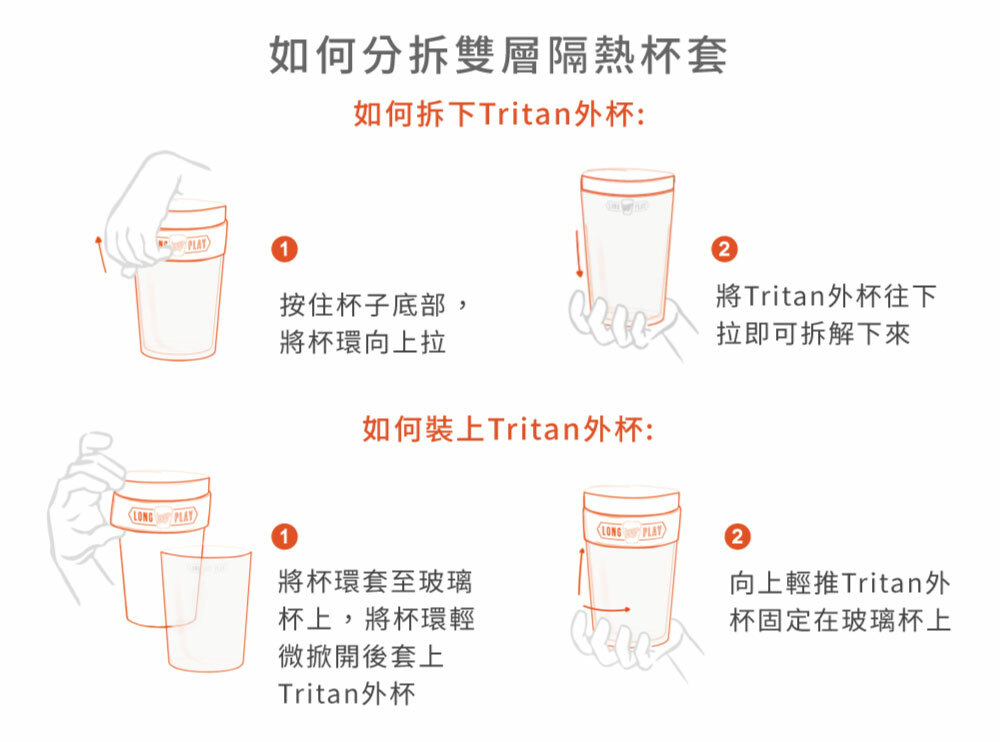 如何分拆雙層隔熱杯套

如何拆下Tritan外杯:

LONG PLAY

1

按住杯子底部，將杯環向上拉

LONG PLAY

2

將Tritan外杯往下拉即可拆解下來

如何裝上Tritan外杯:

LONG PLAY

1

將杯環套至玻璃杯上，將杯環輕微掀開後套上Tritan外杯

LONG PLAY

2

向上輕推Tritan外杯固定在玻璃杯上