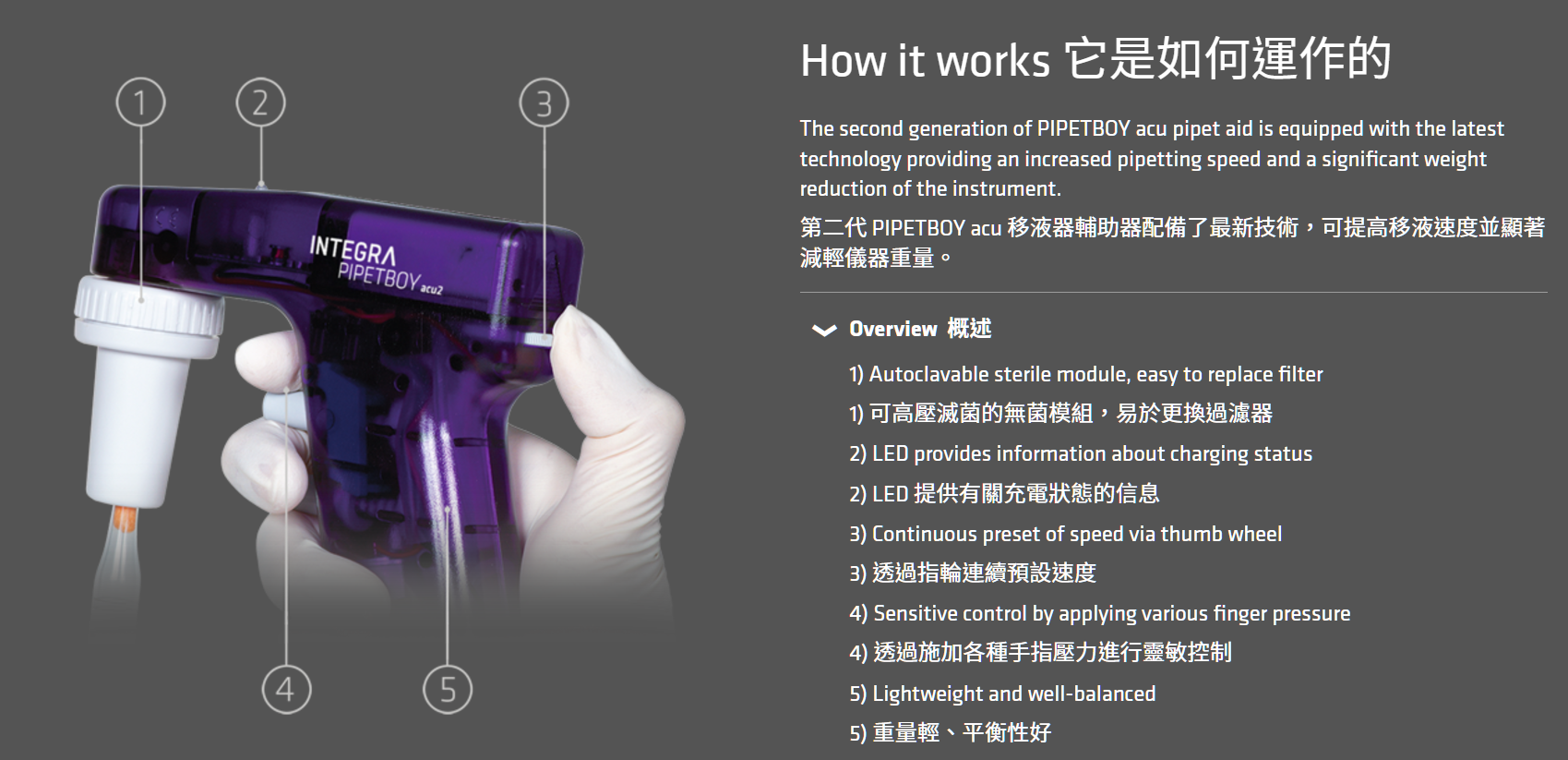 1

2

3

INTEGRA
PIPETBOY acu2

4

5

How it works 它是如何運作的

The second generation of PIPETBOY acu pipet aid is equipped with the latest technology providing an increased pipetting speed and a significant weight reduction of the instrument.

第二代 PIPETBOY acu 移液器輔助器配備了最新技術，可提高移液速度並顯著減輕儀器重量。

Overview 概述

1) Autoclavable sterile module, easy to replace filter

1) 可高壓滅菌的無菌模組，易於更換過濾器

2) LED provides information about charging status

2) LED 提供有關充電狀態的信息

3) Continuous preset of speed via thumb wheel

3) 透過指輪連續預設速度

4) Sensitive control by applying various finger pressure

4) 透過施加各種手指壓力進行靈敏控制

5) Lightweight and well-balanced

5) 重量輕、平衡性好