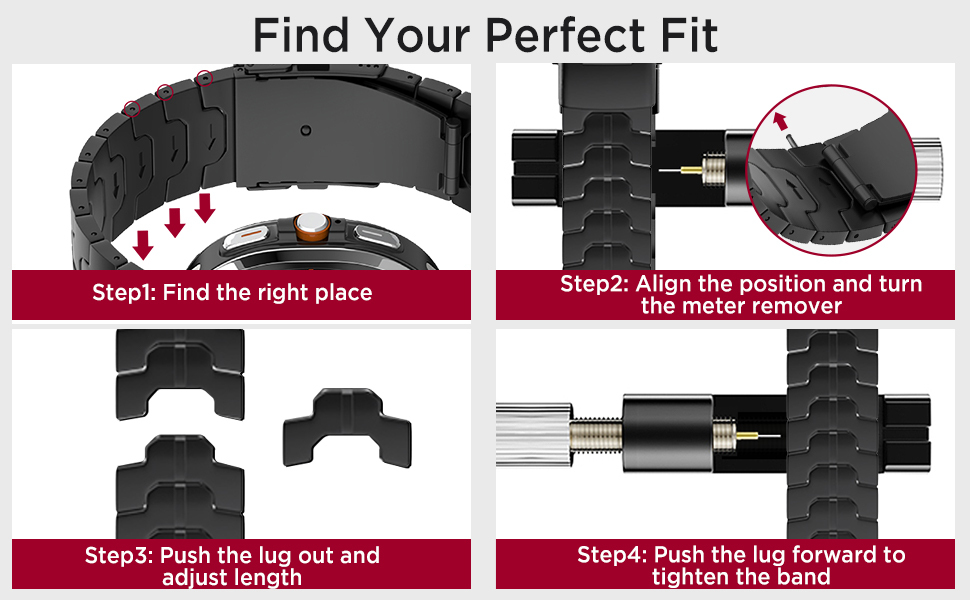 Find Your Perfect Fit

Step1: Find the right place

Step2: Align the position and turn the meter remover

Step3: Push the lug out and adjust length

Step4: Push the lug forward to tighten the band