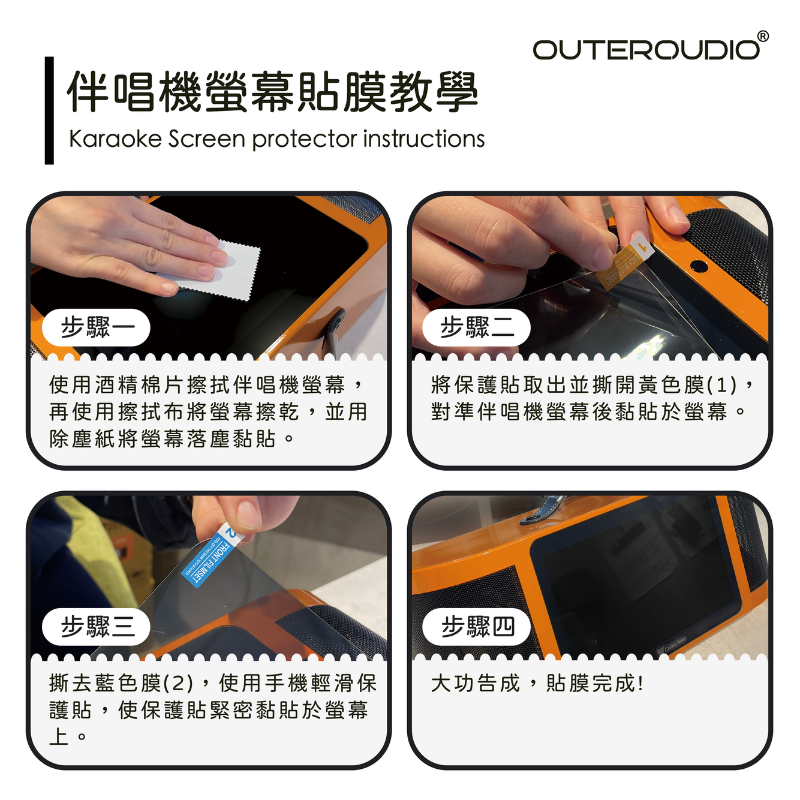 OUTEROUDIO®

伴唱機螢幕貼膜教學
Karaoke Screen protector instructions

步驟一

使用酒精棉片擦拭伴唱機螢幕，再使用擦拭布將螢幕擦乾，並用除塵紙將螢幕落塵黏貼。

1

步驟二

將保護貼取出並撕開黃色膜(1)，對準伴唱機螢幕後黏貼於螢幕。

2
FRONT FILM SET

步驟三

撕去藍色膜(2)，使用手機輕滑保護貼，使保護貼緊密黏貼於螢幕上。

步驟四

大功告成，貼膜完成!