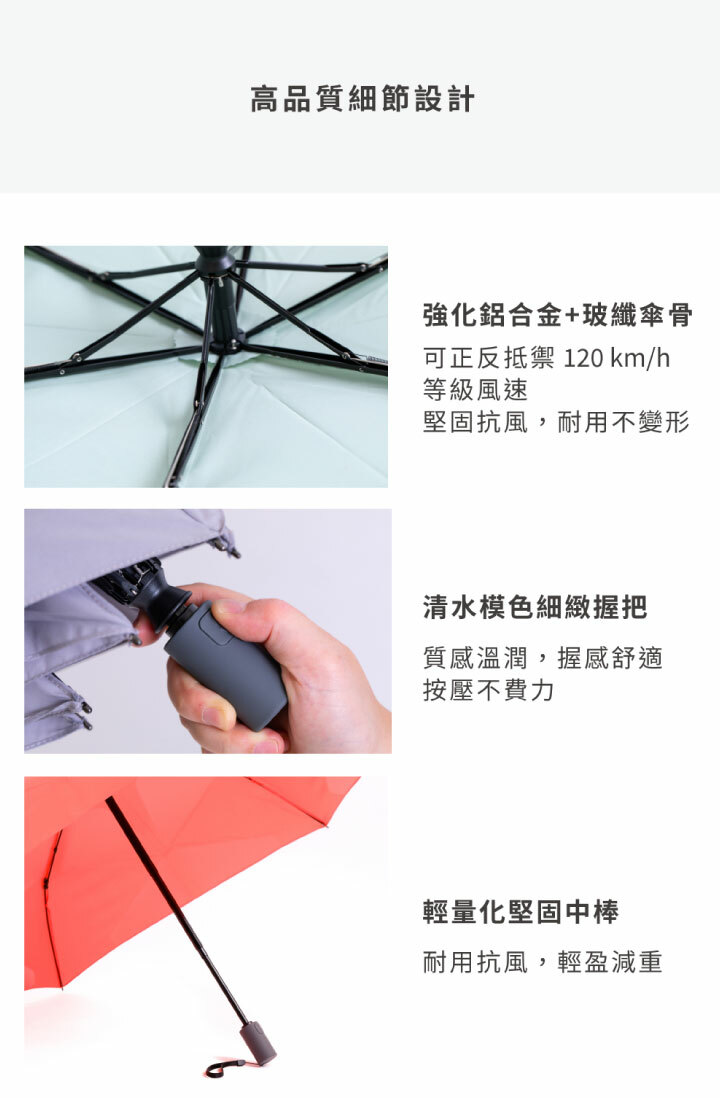 高品質細節設計

強化鋁合金+玻纖傘骨

可正反抵禦 120 km/h 等級風速
堅固抗風，耐用不變形

清水模色細緻握把

質感溫潤，握感舒適
按壓不費力

輕量化堅固中棒

耐用抗風，輕盈減重