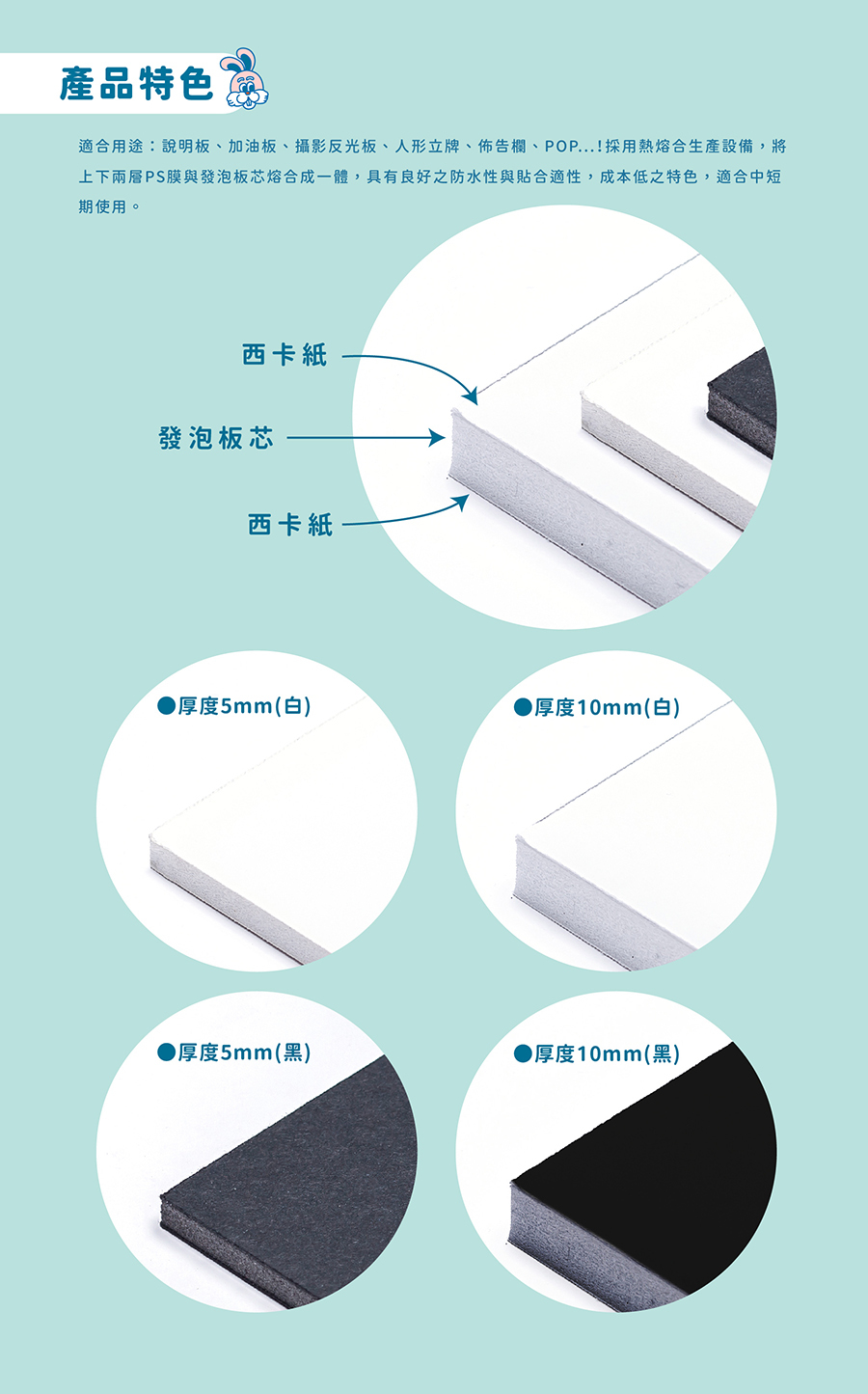 產品特色

適合用途：說明板、加油板、攝影反光板、人形立牌、佈告欄、POP...！採用熱熔合生產設備，將上下兩層PS膜與發泡板芯熔合成一體，具有良好之防水性與貼合適性，成本低之特色，適合中短期使用。

西卡紙

發泡板芯

西卡紙

●厚度5mm(白)

●厚度10mm(白)

●厚度5mm(黑)

●厚度10mm(黑)