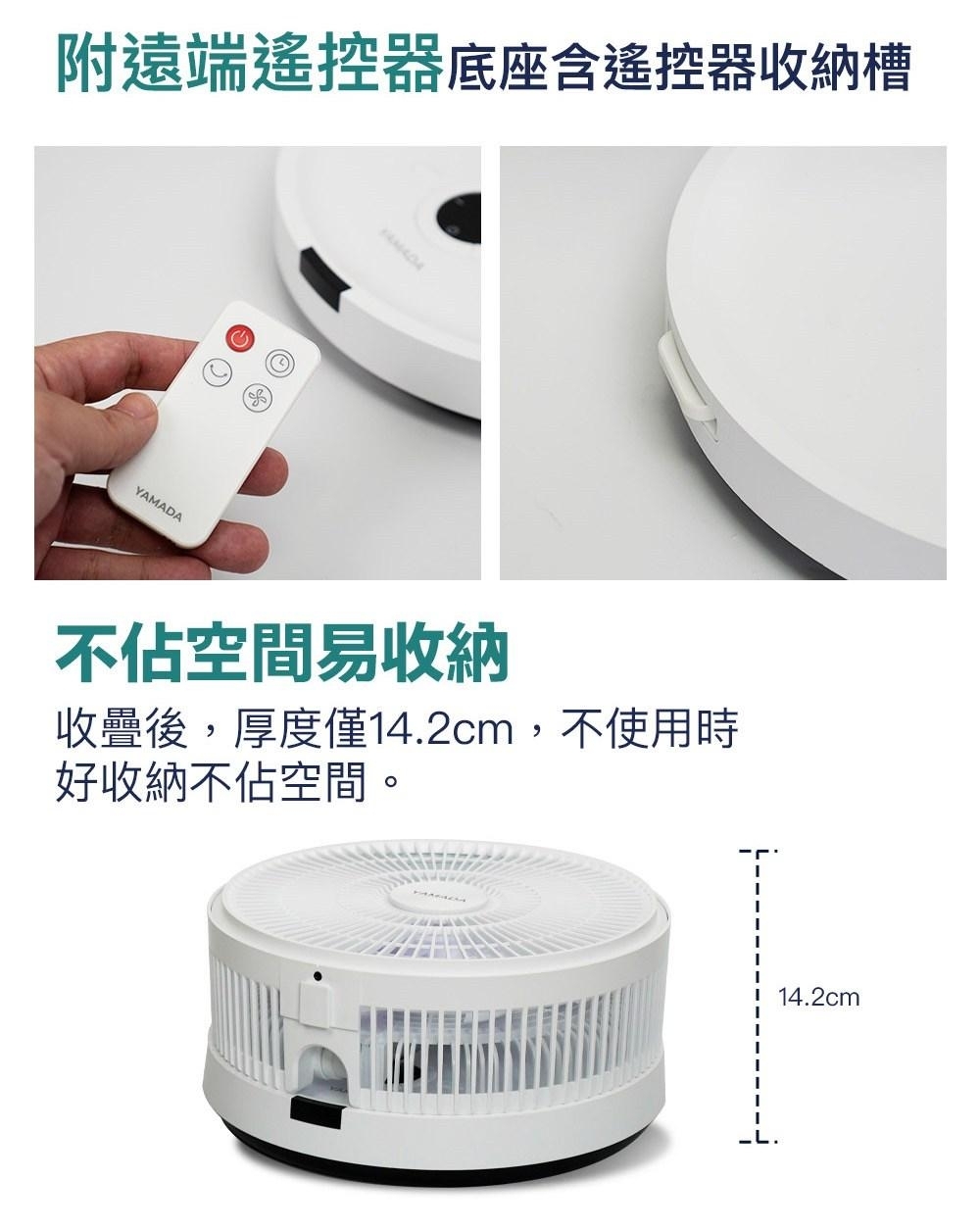 附遠端遙控器底座含遙控器收納槽

YAMADA

YAMADA

不佔空間易收納

收疊後，厚度僅14.2cm，不使用時好收納不佔空間。

YAMADA

14.2cm