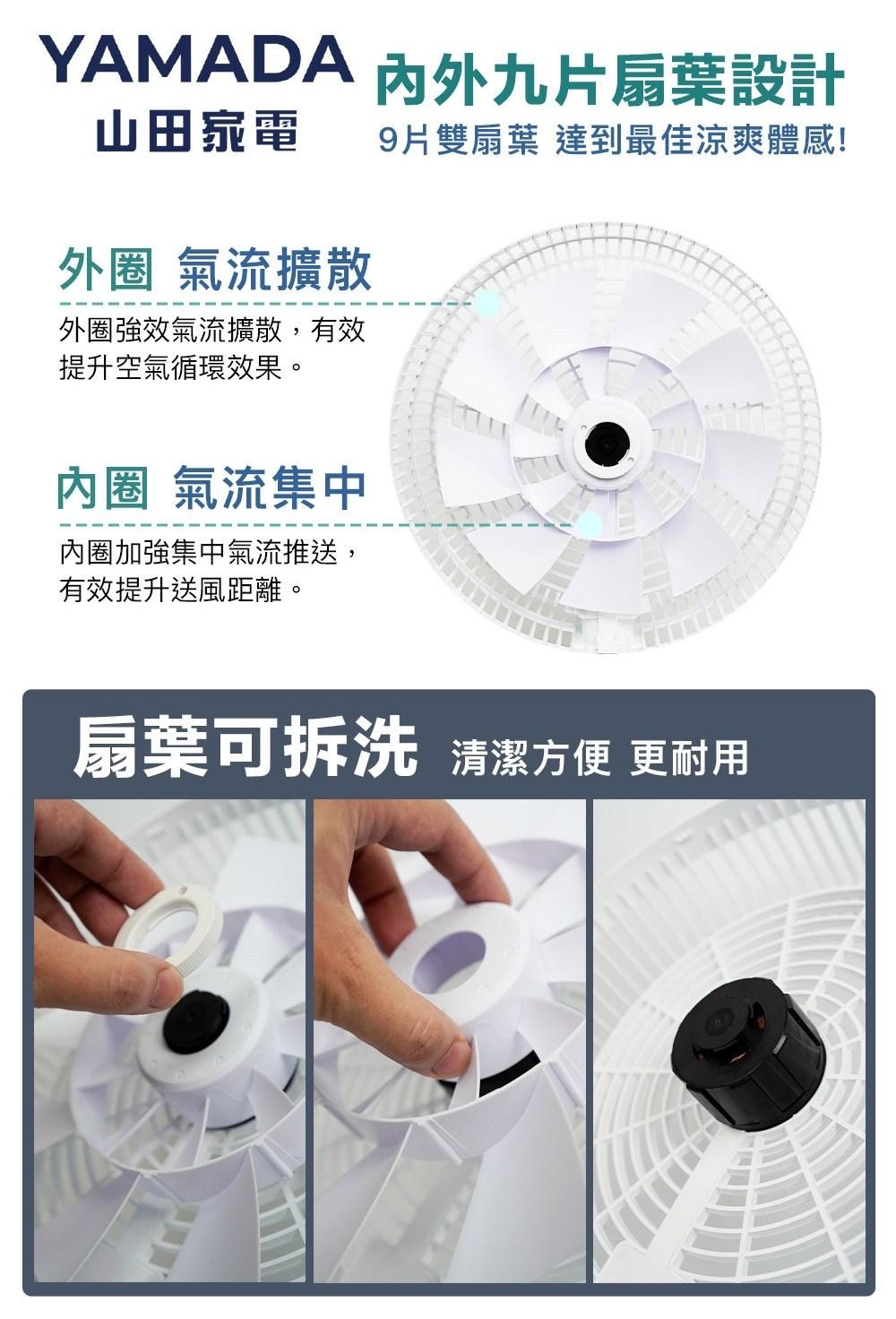 YAMADA
山田家電

內外九片扇葉設計
9片雙扇葉 達到最佳涼爽體感!

外圈 氣流擴散
外圈強效氣流擴散，有效提升空氣循環效果。

內圈 氣流集中
內圈加強集中氣流推送，有效提升送風距離。

扇葉可拆洗 清潔方便 更耐用