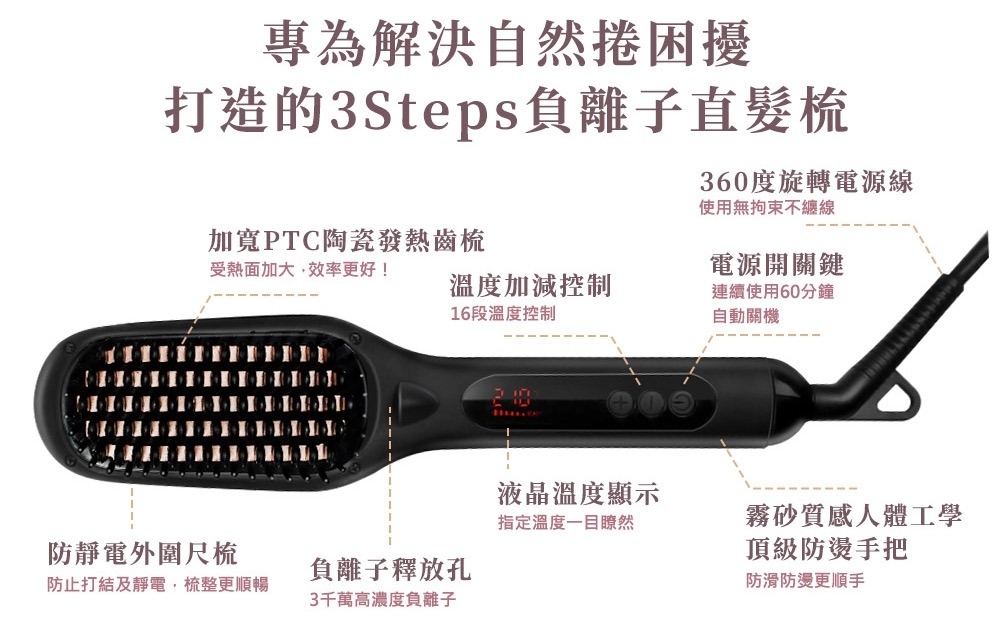 專為解決自然捲困擾
打造的3Steps負離子直髮梳

360度旋轉電源線
使用無拘束不纏線

加寬PTC陶瓷發熱齒梳
受熱面加大，效率更好！

溫度加減控制
16段溫度控制

電源開關鍵
連續使用60分鐘
自動關機

210

液晶溫度顯示
指定溫度一目瞭然

霧砂質感人體工學
頂級防燙手把
防滑防燙更順手

防靜電外圍尺梳
防止打結及靜電，梳整更順暢

負離子釋放孔
3千萬高濃度負離子