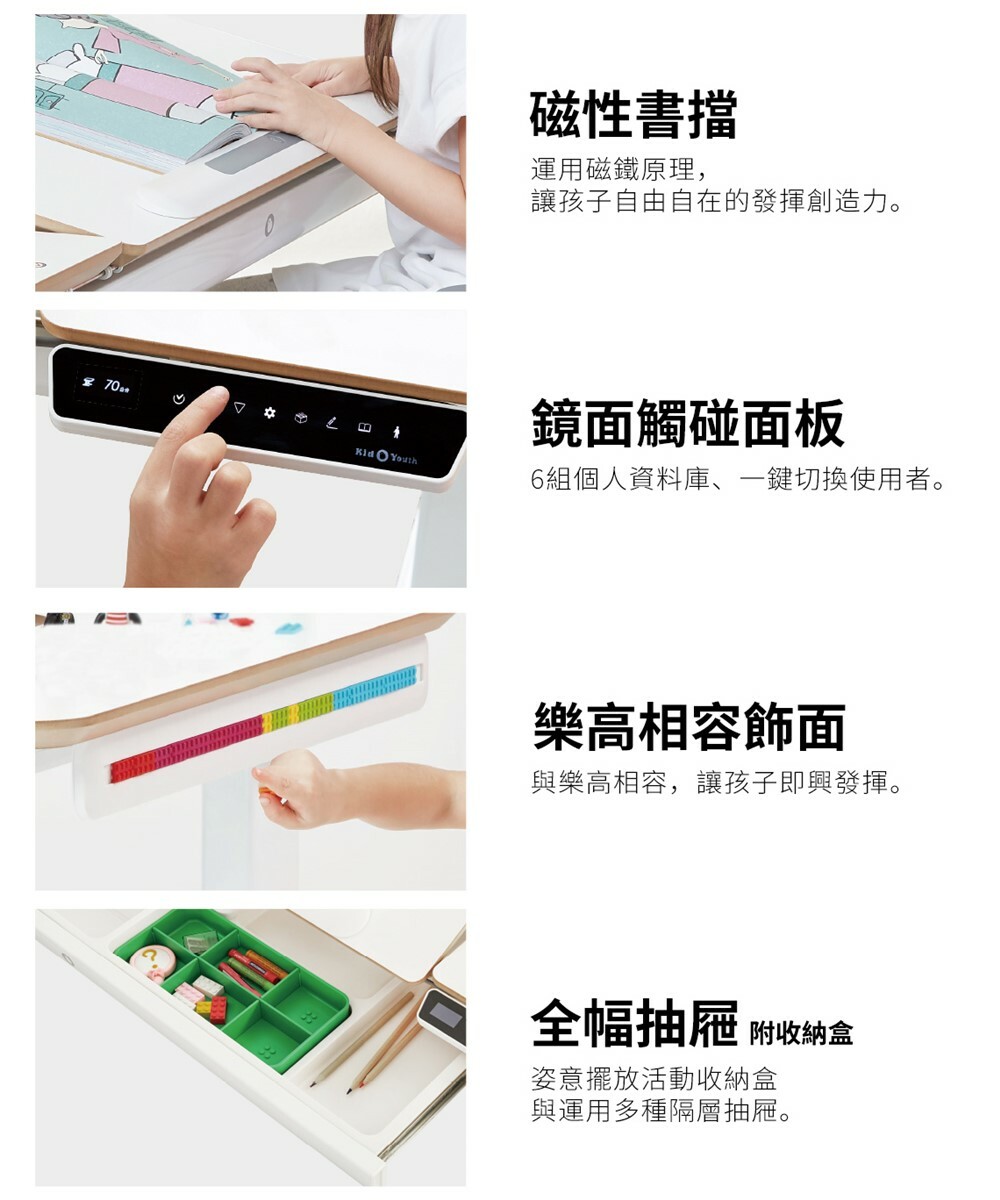 磁性書擋

運用磁鐵原理，
讓孩子自由自在的發揮創造力。

70

Kid Youth

鏡面觸碰面板

6組個人資料庫、一鍵切換使用者。

樂高相容飾面

與樂高相容，讓孩子即興發揮。

全幅抽屜 附收納盒

姿意擺放活動收納盒
與運用多種隔層抽屜。