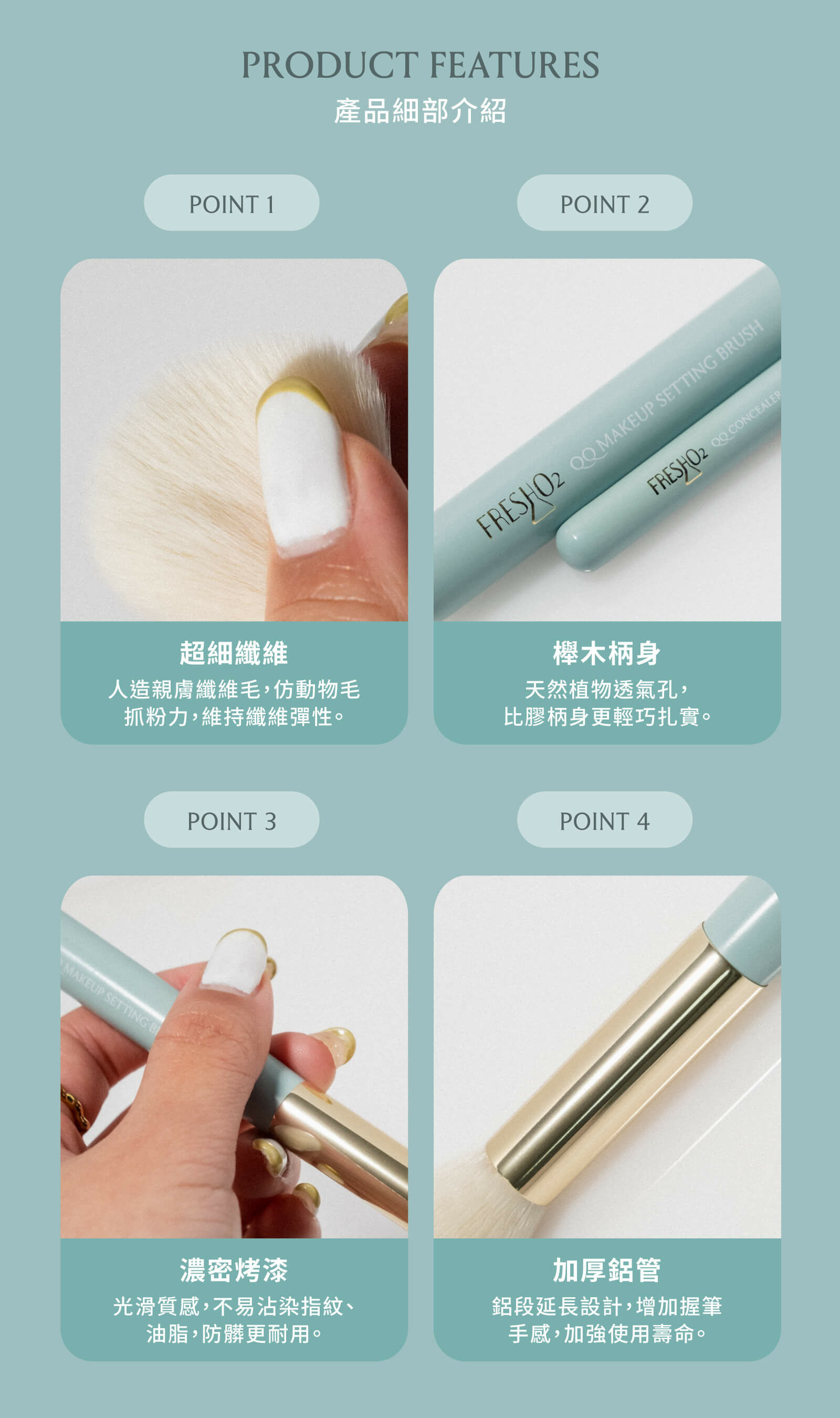 PRODUCT FEATURES
產品細部介紹

POINT 1

超細纖維
人造親膚纖維毛，仿動物毛抓粉力，維持纖維彈性。

POINT 2

FRESHO2 QQ MAKEUP SETTING BRUSH
FRESHO2 QQ CONCEALER

櫸木柄身
天然植物透氣孔，比膠柄身更輕巧扎實。

POINT 3

MAKEUP SETTING B

濃密烤漆
光滑質感，不易沾染指紋、油脂，防髒更耐用。

POINT 4

加厚鋁管
鋁段延長設計，增加握筆手感，加強使用壽命。