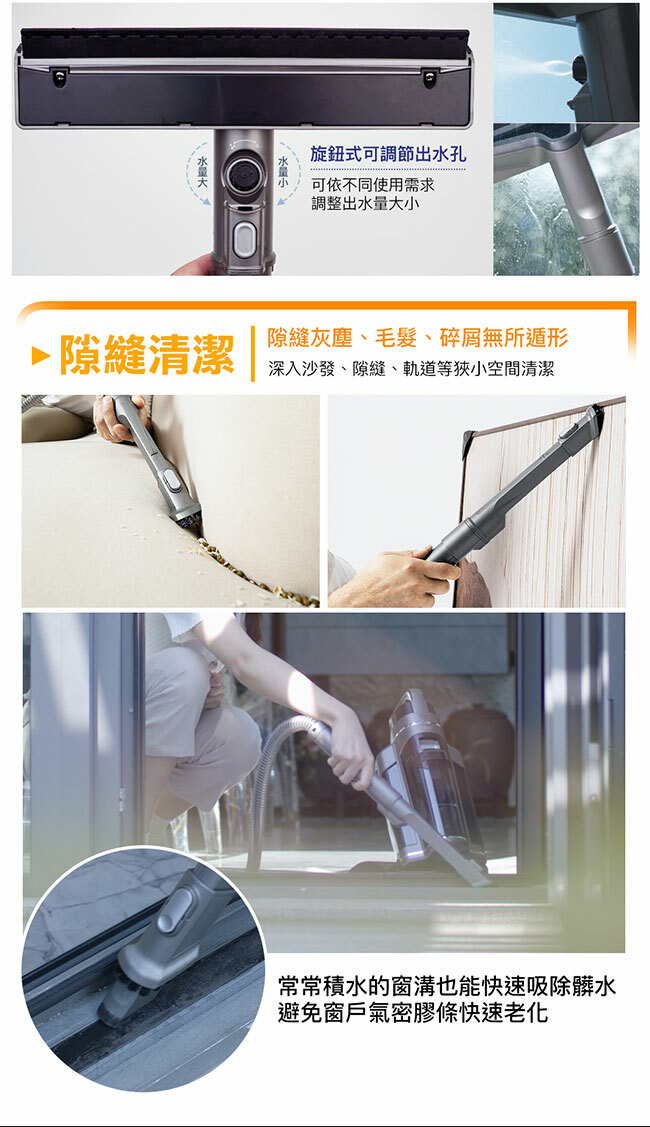 水量大

水量小

旋鈕式可調節出水孔

可依不同使用需求
調整出水量大小

隙縫清潔

隙縫灰塵、毛髮、碎屑無所遁形
深入沙發、隙縫、軌道等狹小空間清潔

常常積水的窗溝也能快速吸除髒水
避免窗戶氣密膠條快速老化