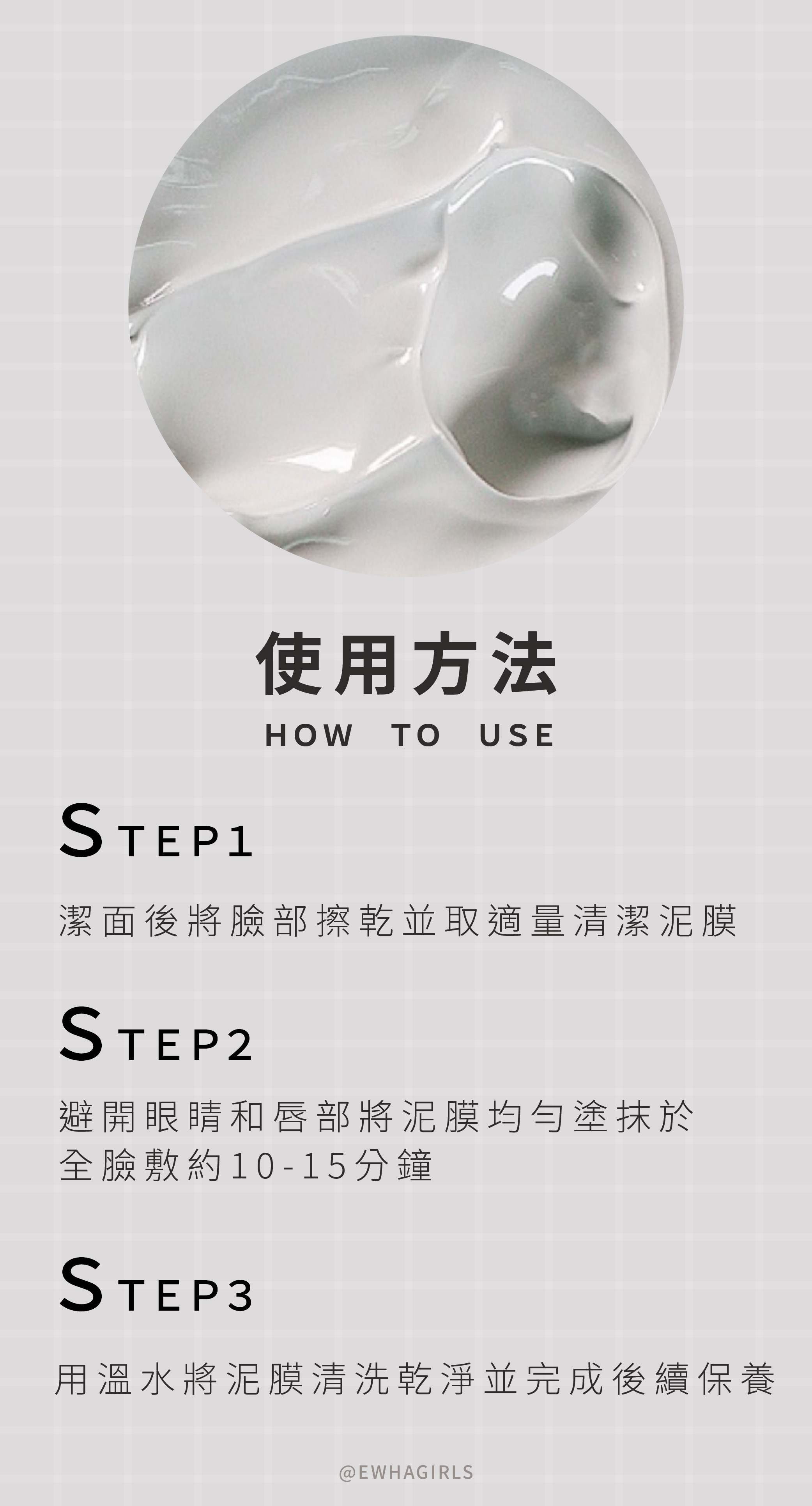 使用方法

HOW TO USE

STEP1

潔面後將臉部擦乾並取適量清潔泥膜

STEP2

避開眼睛和唇部將泥膜均勻塗抹於全臉敷約10-15分鐘

STEP3

用溫水將泥膜清洗乾淨並完成後續保養

@EWHAGIRLS