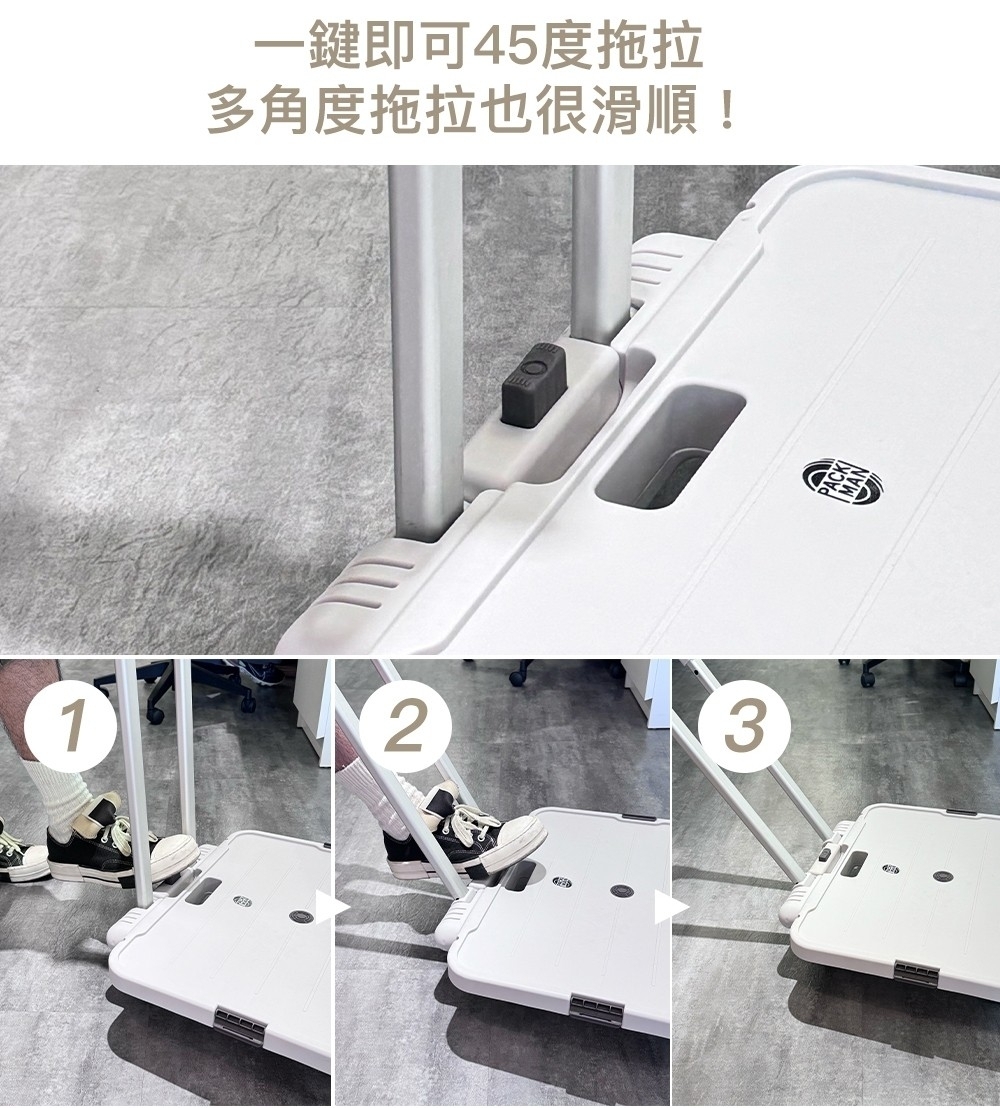 一鍵即可45度拖拉
多角度拖拉也很滑順！

PACK MAN

1

2

3