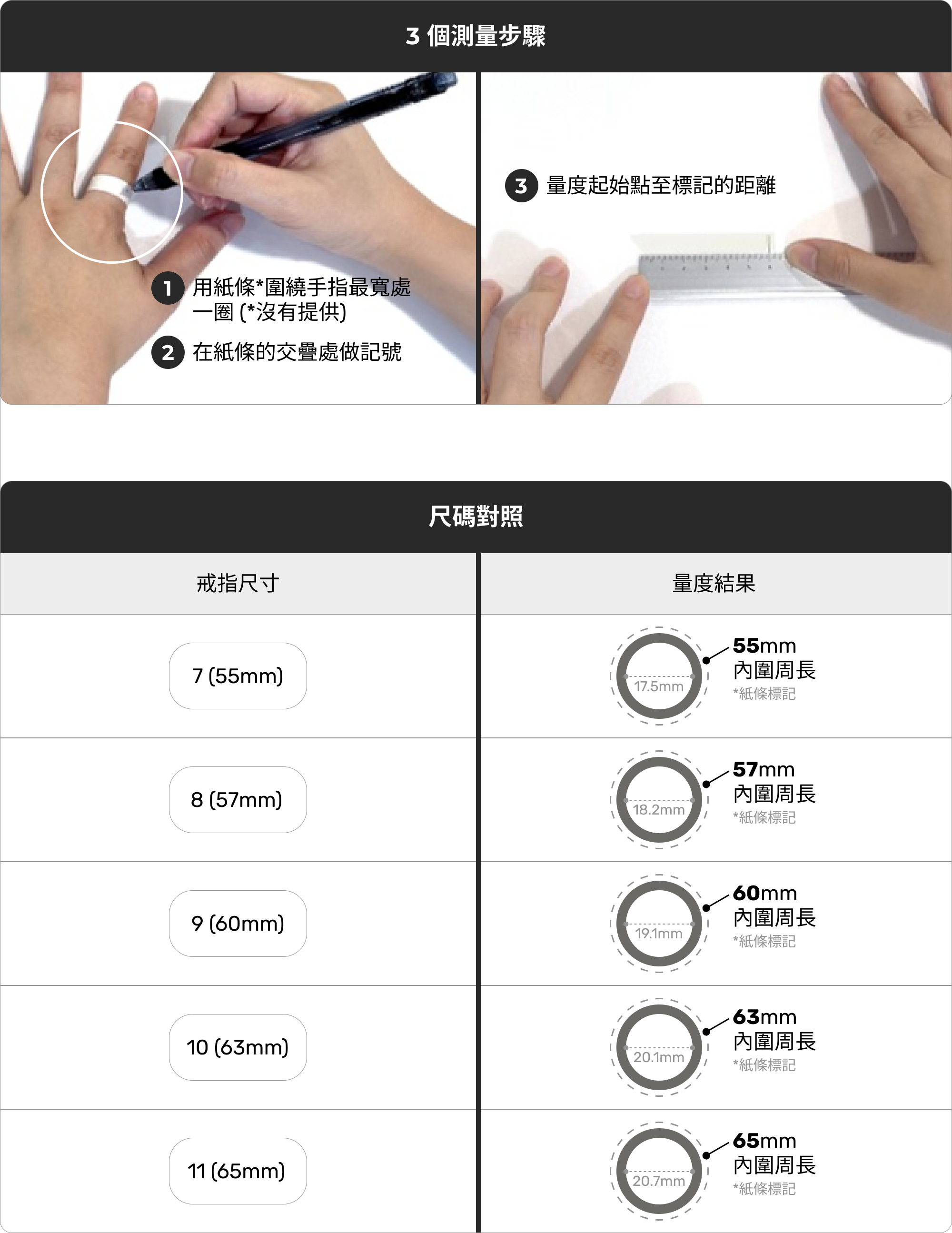 3 個測量步驟

1 用紙條*圍繞手指最寬處一圈 (*沒有提供)

2 在紙條的交疊處做記號

3 量度起始點至標記的距離

尺碼對照

| 戒指尺寸 | 量度結果 |
|---|---|
| 7 (55mm) | 17.5mm 55mm 內圍周長 *紙條標記 |
| 8 (57mm) | 18.2mm 57mm 內圍周長 *紙條標記 |
| 9 (60mm) | 19.1mm 60mm 內圍周長 *紙條標記 |
| 10 (63mm) | 20.1mm 63mm 內圍周長 *紙條標記 |
| 11 (65mm) | 20.7mm 65mm 內圍周長 *紙條標記 |