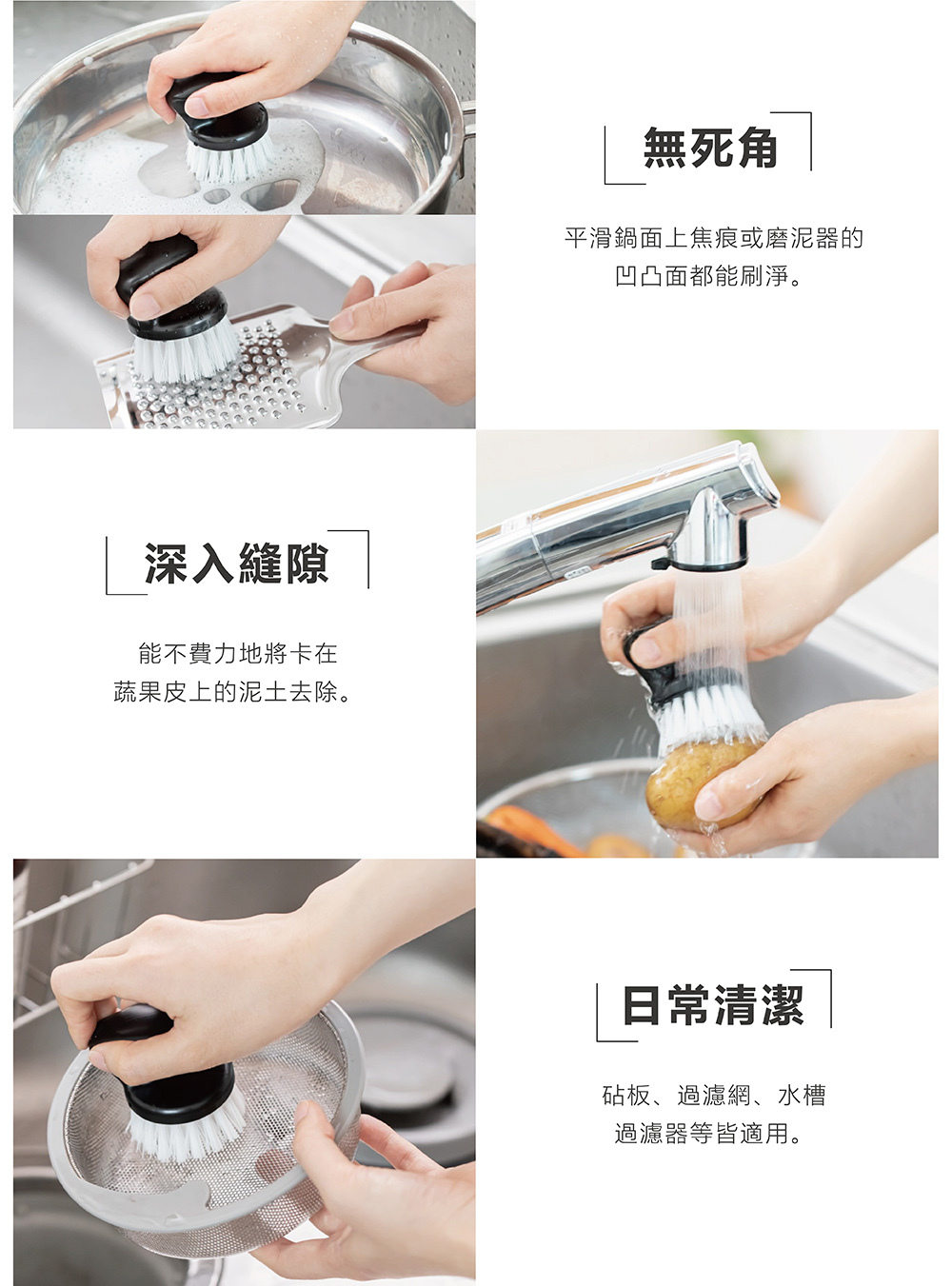 無死角

平滑鍋面上焦痕或磨泥器的凹凸面都能刷淨。

深入縫隙

能不費力地將卡在蔬果皮上的泥土去除。

日常清潔

砧板、過濾網、水槽過濾器等皆適用。