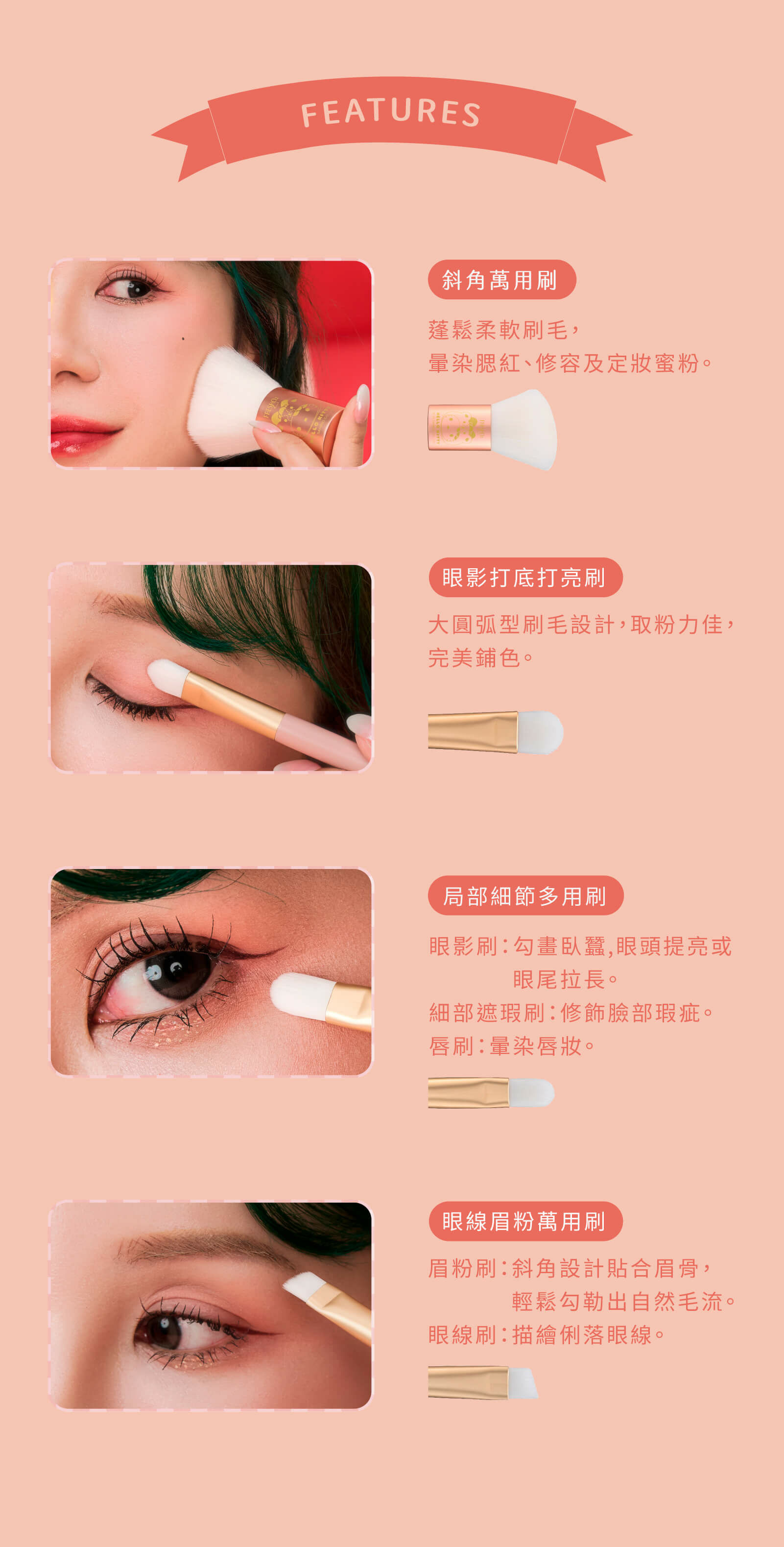 FEATURES

斜角萬用刷

蓬鬆柔軟刷毛，
暈染腮紅、修容及定妝蜜粉。

眼影打底打亮刷

大圓弧型刷毛設計，取粉力佳，
完美鋪色。

局部細節多用刷

眼影刷：勾畫臥蠶,眼頭提亮或眼尾拉長。
細部遮瑕刷：修飾臉部瑕疵。
唇刷：暈染唇妝。

眼線眉粉萬用刷

眉粉刷：斜角設計貼合眉骨，輕鬆勾勒出自然毛流。
眼線刷：描繪俐落眼線。