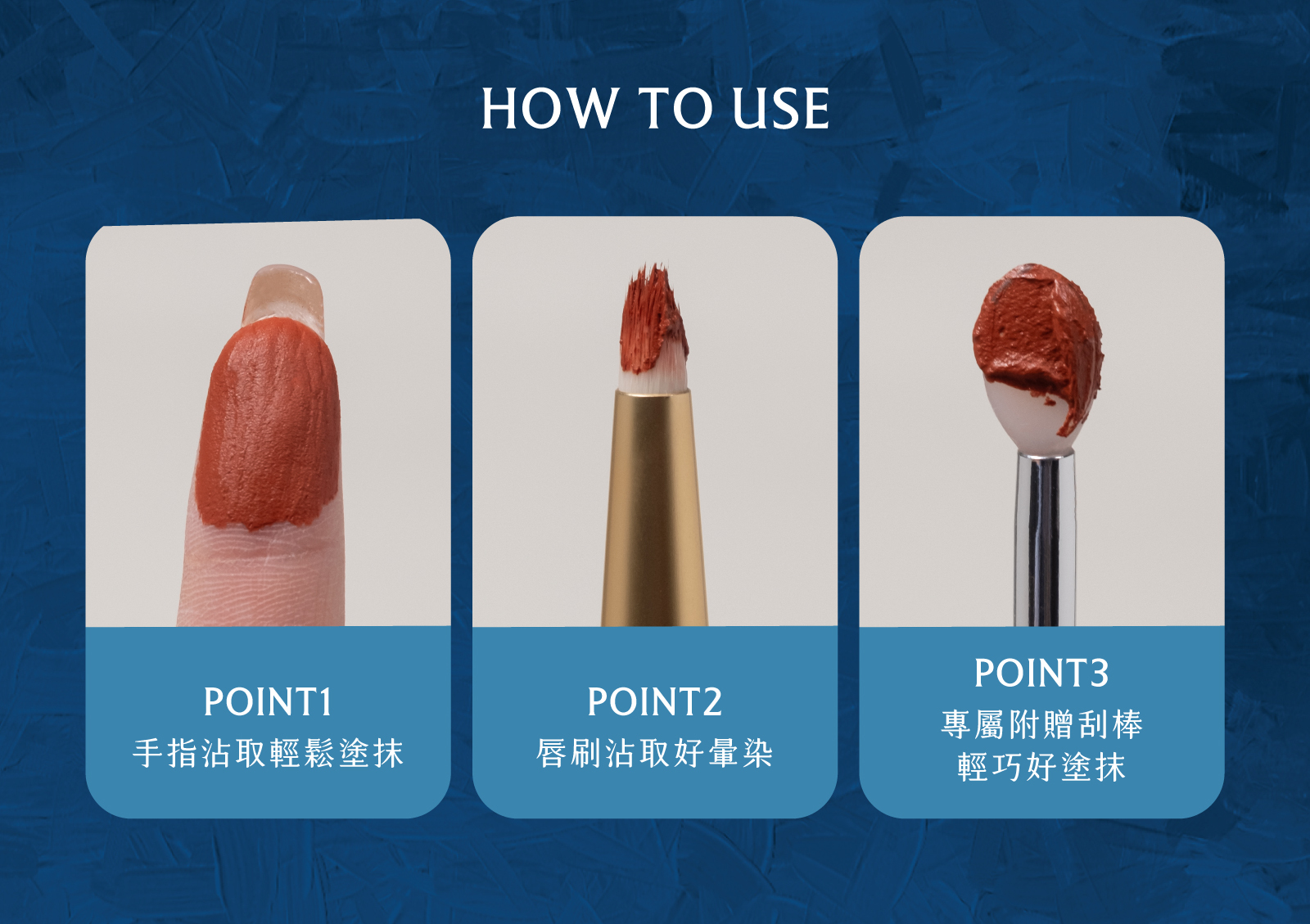 HOW TO USE

POINT1
手指沾取輕鬆塗抹

POINT2
唇刷沾取好暈染

POINT3
專屬附贈刮棒
輕巧好塗抹