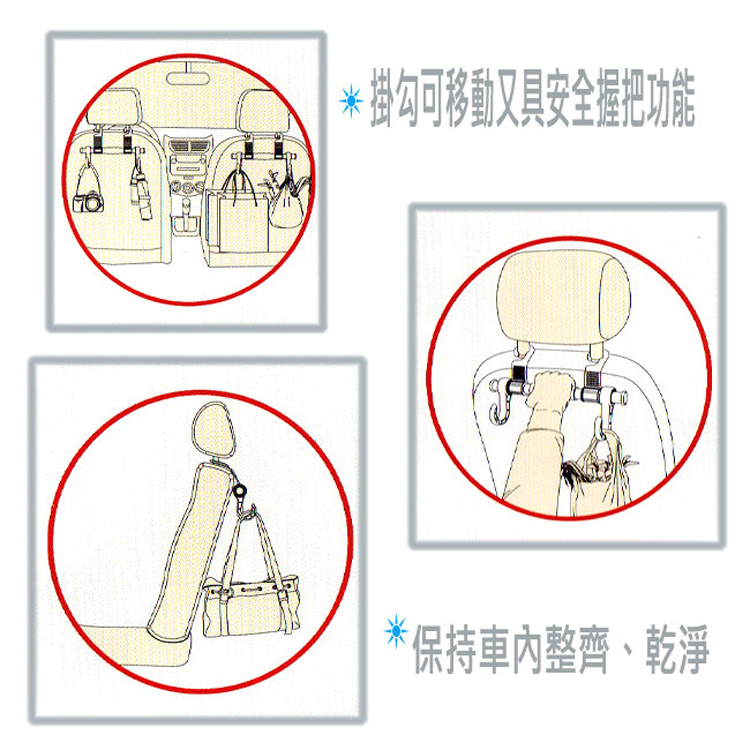 掛勾可移動又具安全握把功能

保持車內整齊、乾淨