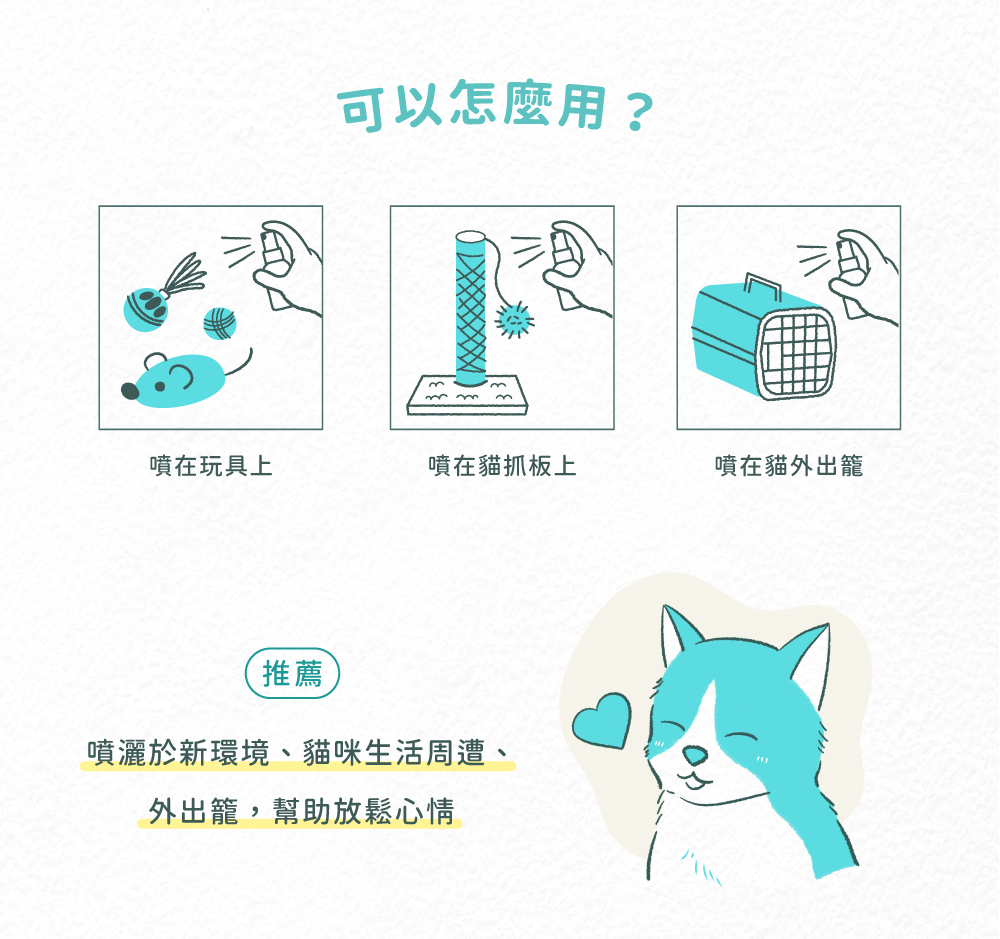 可以怎麼用？

噴在玩具上

噴在貓抓板上

噴在貓外出籠

推薦

噴灑於新環境、貓咪生活周遭、外出籠，幫助放鬆心情