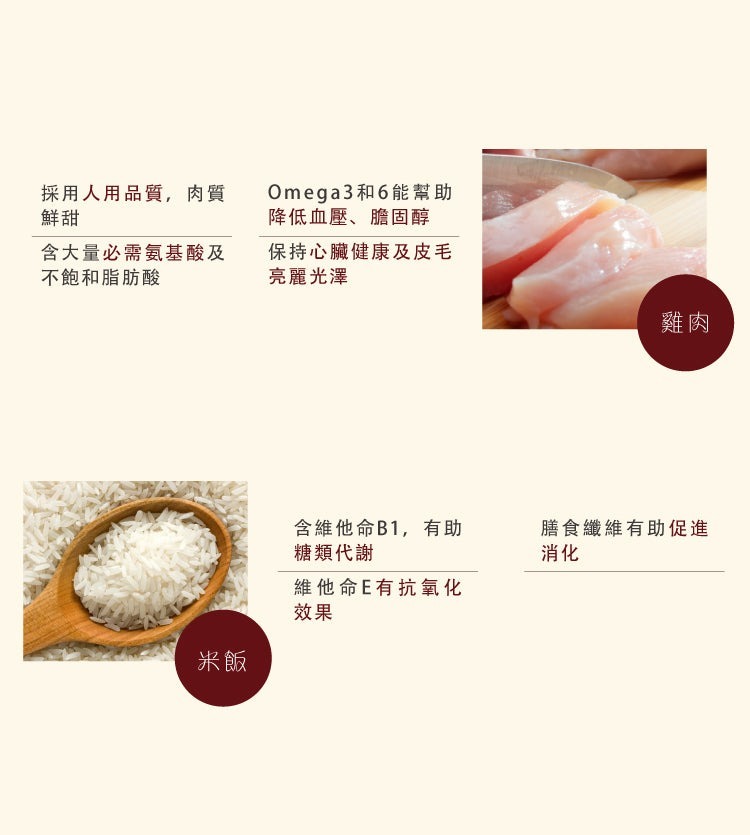 採用人用品質，肉質鮮甜

含大量必需氨基酸及不飽和脂肪酸

Omega3和6能幫助降低血壓、膽固醇

保持心臟健康及皮毛亮麗光澤

雞肉

米飯

含維他命B1，有助糖類代謝

維他命E有抗氧化效果

膳食纖維有助促進消化