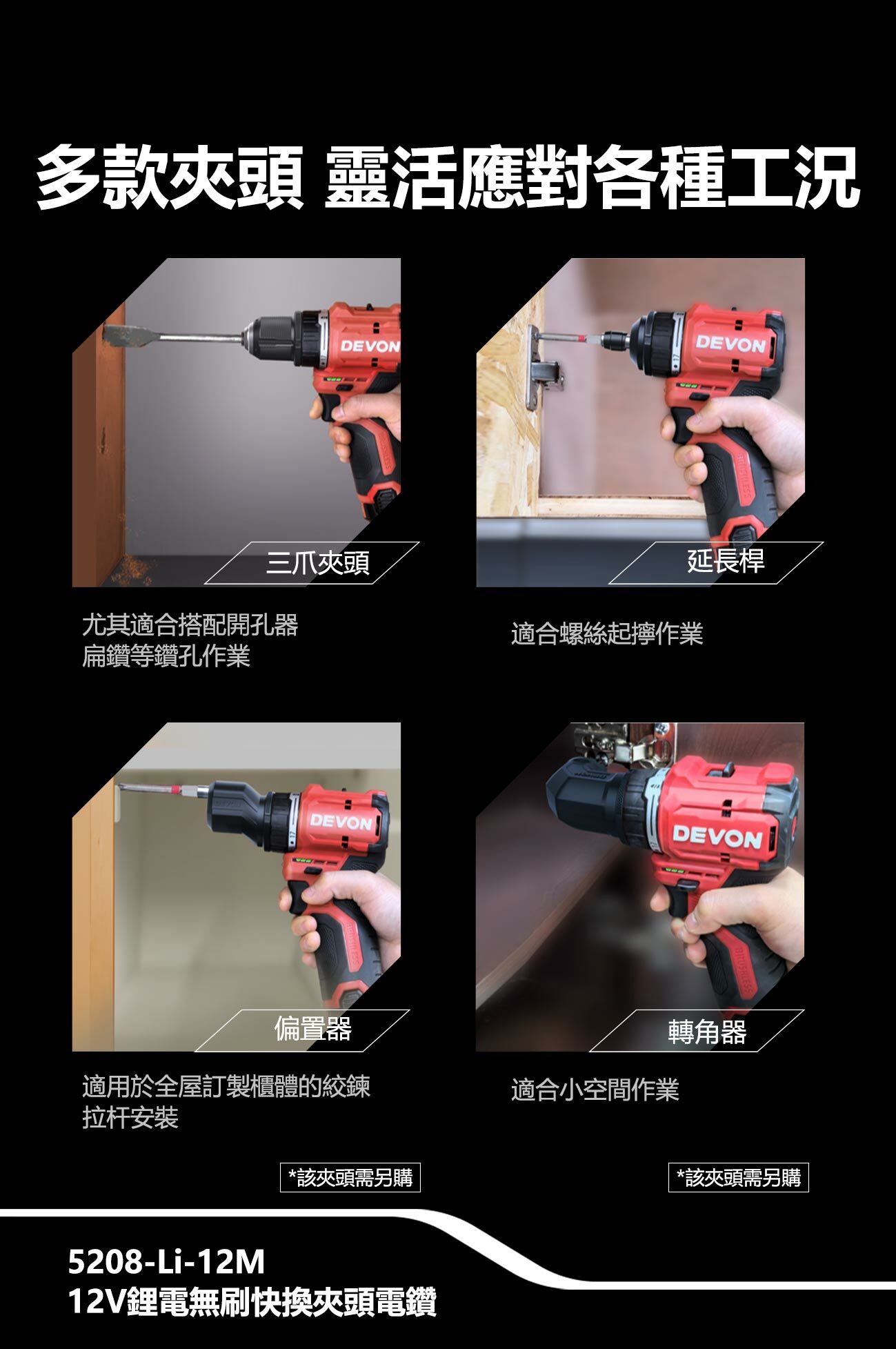 多款夾頭 靈活應對各種工況

DEVON

三爪夾頭

尤其適合搭配開孔器
扁鑽等鑽孔作業

DEVON

延長桿

適合螺絲起擰作業

DEVON

偏置器

適用於全屋訂製櫃體的絞鍊
拉杆安裝

*該夾頭需另購

DEVON

轉角器

適合小空間作業

*該夾頭需另購

5208-Li-12M
12V鋰電無刷快換夾頭電鑽