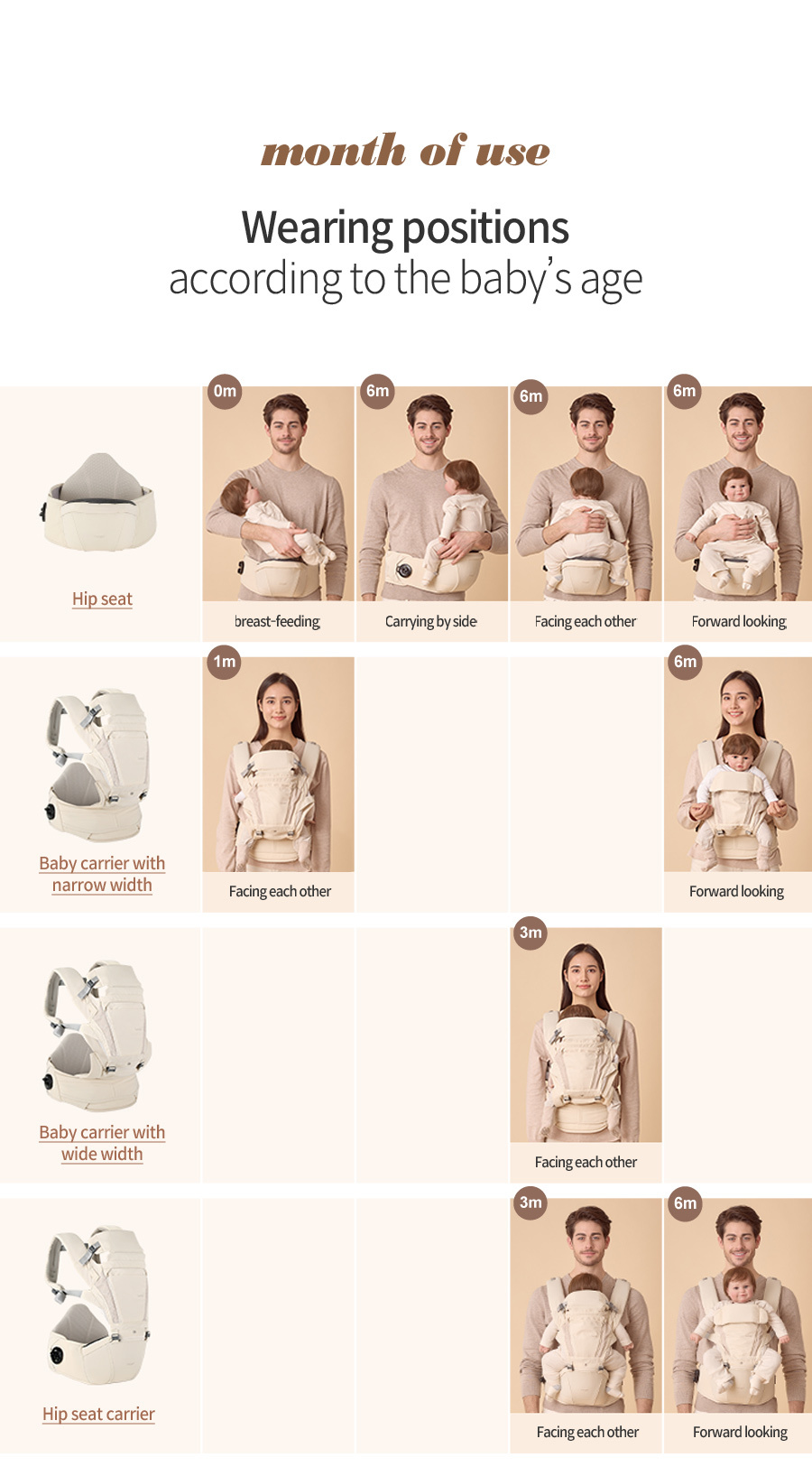 month of use

Wearing positions
according to the baby's age

Hip seat

0m
breast-feeding

6m
Carrying by side

6m
Facing each other

6m
Forward looking

Baby carrier with narrow width

1m
Facing each other

6m
Forward looking

Baby carrier with wide width

3m
Facing each other

Hip seat carrier

3m
Facing each other

6m
Forward looking