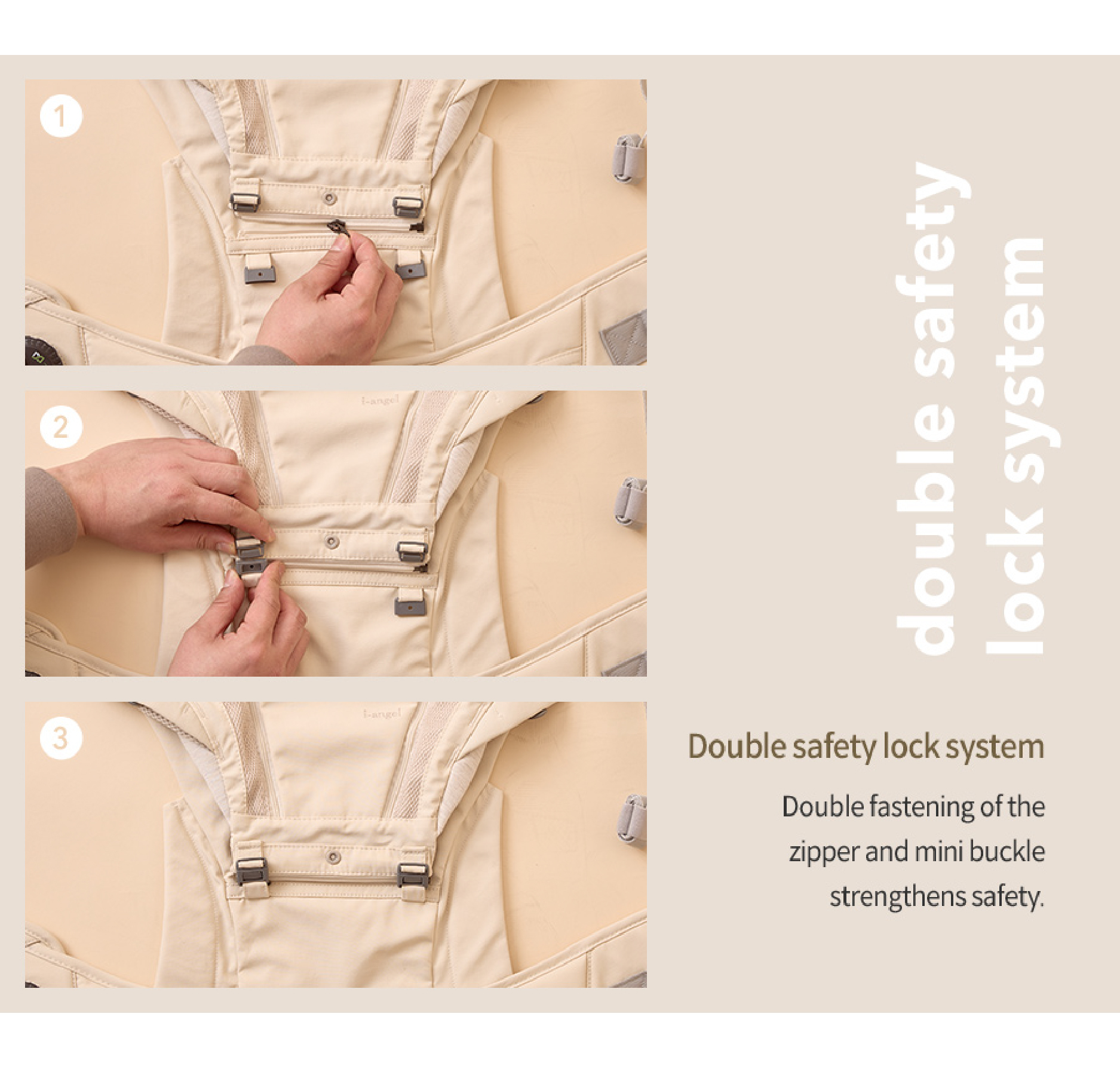 1

2

i-angel

3

i-angel

double safety lock system

Double safety lock system

Double fastening of the zipper and mini buckle strengthens safety.