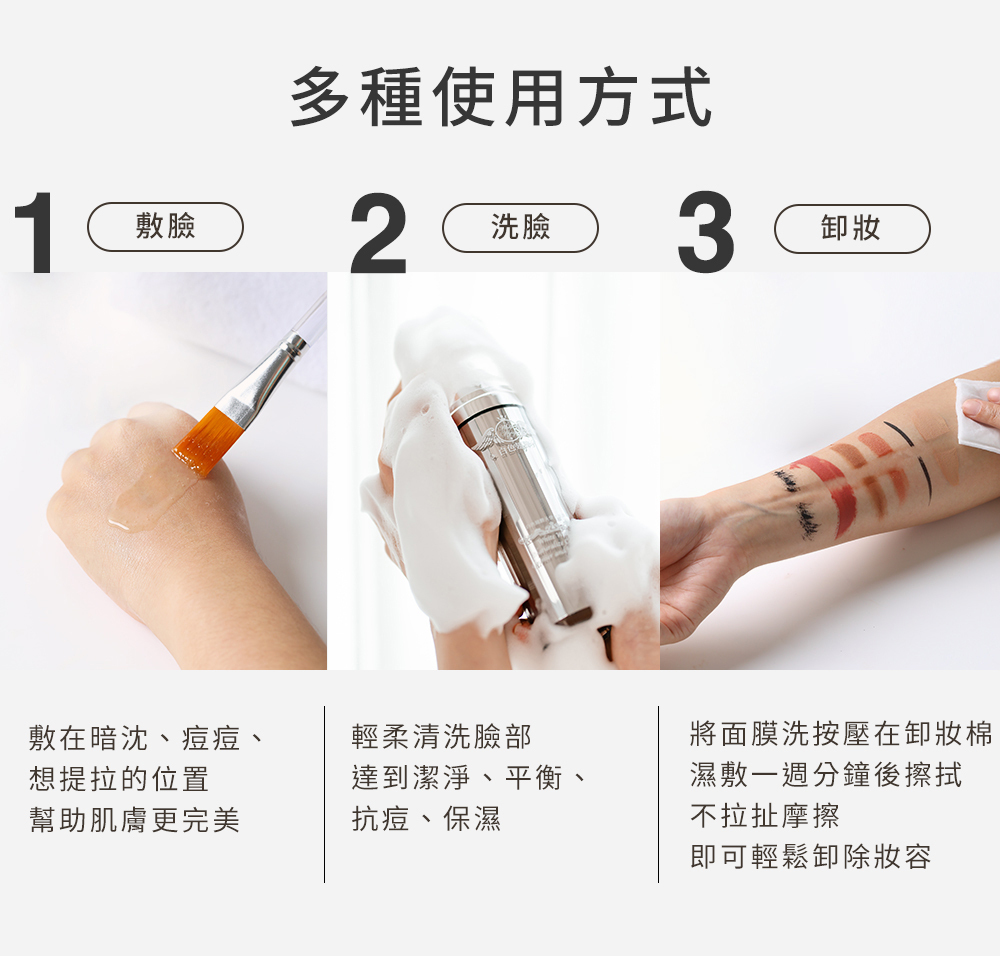 多種使用方式

1 敷臉

2 洗臉

3 卸妝

敷在暗沈、痘痘、
想提拉的位置
幫助肌膚更完美

輕柔清洗臉部
達到潔淨、平衡、
抗痘、保濕

將面膜洗按壓在卸妝棉
濕敷一週分鐘後擦拭
不拉扯摩擦
即可輕鬆卸除妝容