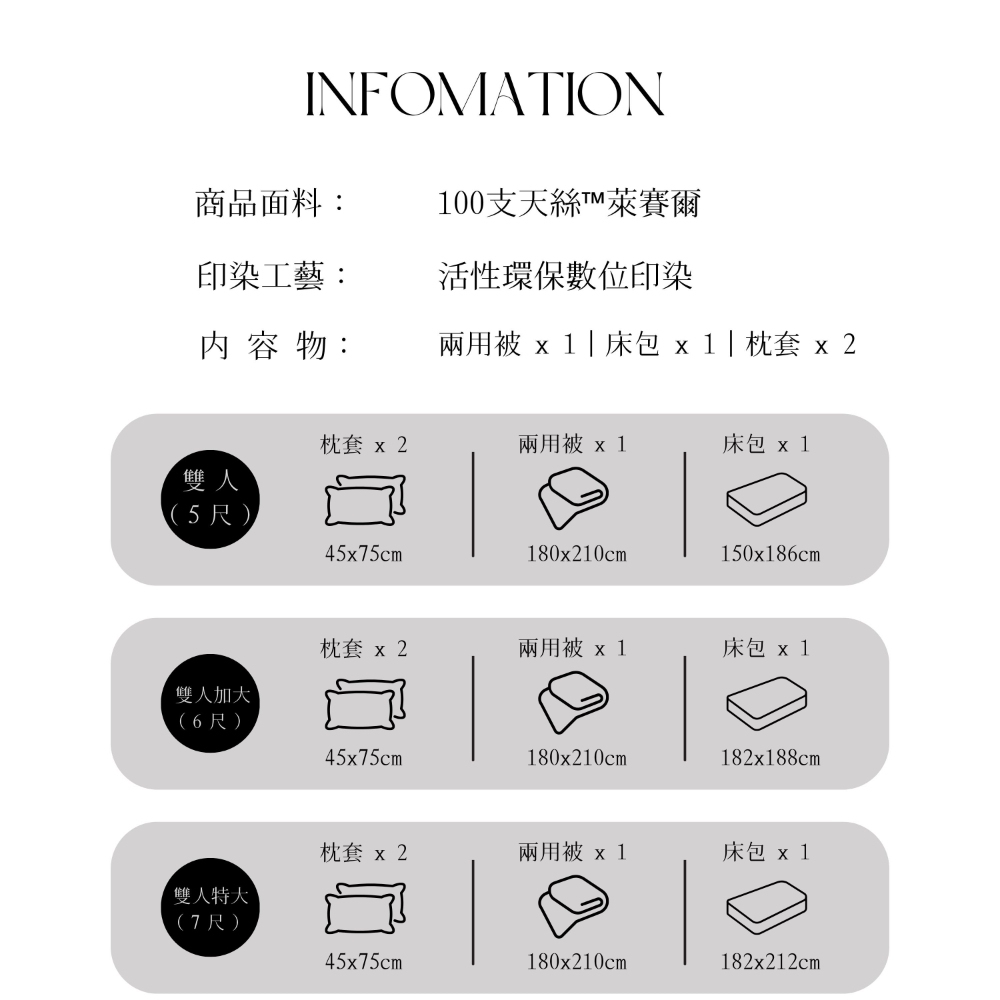 INFOMATION

商品面料： 100支天絲™萊賽爾

印染工藝： 活性環保數位印染

內 容 物： 兩用被 x 1 | 床包 x 1 | 枕套 x 2

雙人
（5尺）

枕套 x 2
45x75cm

兩用被 x 1
180x210cm

床包 x 1
150x186cm

雙人加大
（6尺）

枕套 x 2
45x75cm

兩用被 x 1
180x210cm

床包 x 1
182x188cm

雙人特大
（7尺）

枕套 x 2
45x75cm

兩用被 x 1
180x210cm

床包 x 1
182x212cm