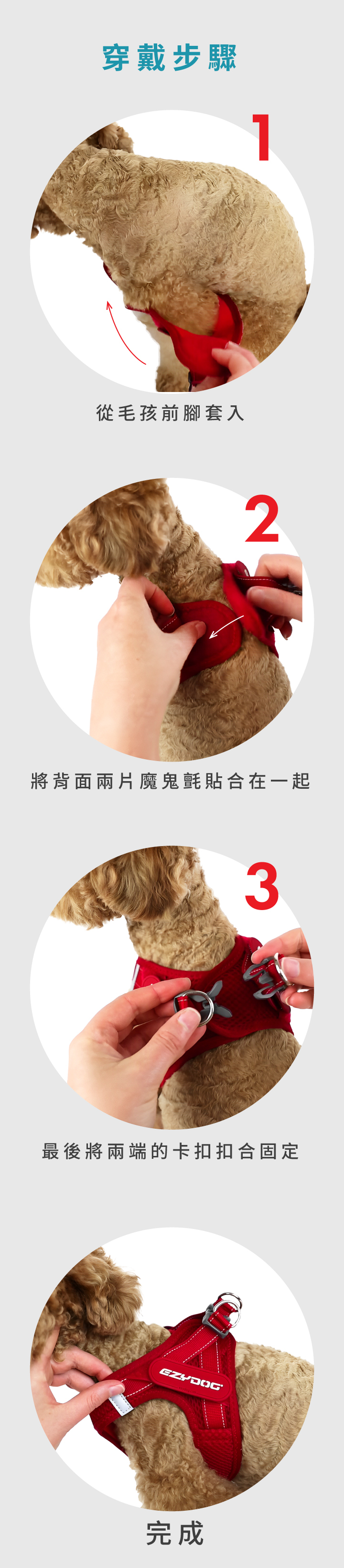 穿戴步驟

1

從毛孩前腳套入

2

將背面兩片魔鬼氈貼合在一起

3

最後將兩端的卡扣扣合固定

EZYDOG

完成