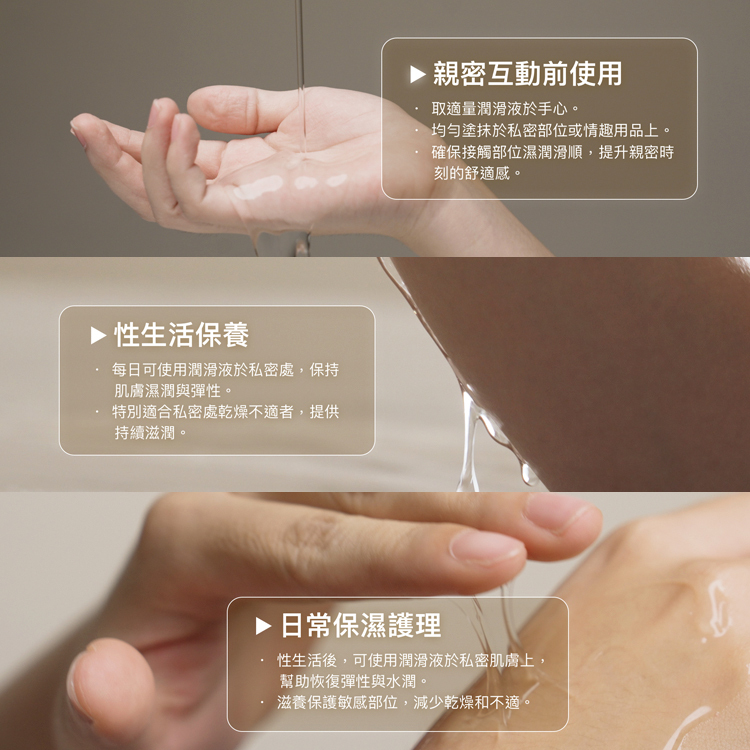 ▶ 親密互動前使用

· 取適量潤滑液於手心。
· 均勻塗抹於私密部位或情趣用品上。
· 確保接觸部位濕潤滑順，提升親密時刻的舒適感。

▶ 性生活保養

· 每日可使用潤滑液於私密處，保持肌膚濕潤與彈性。
· 特別適合私密處乾燥不適者，提供持續滋潤。

▶ 日常保濕護理

· 性生活後，可使用潤滑液於私密肌膚上，幫助恢復彈性與水潤。
· 滋養保護敏感部位，減少乾燥和不適。