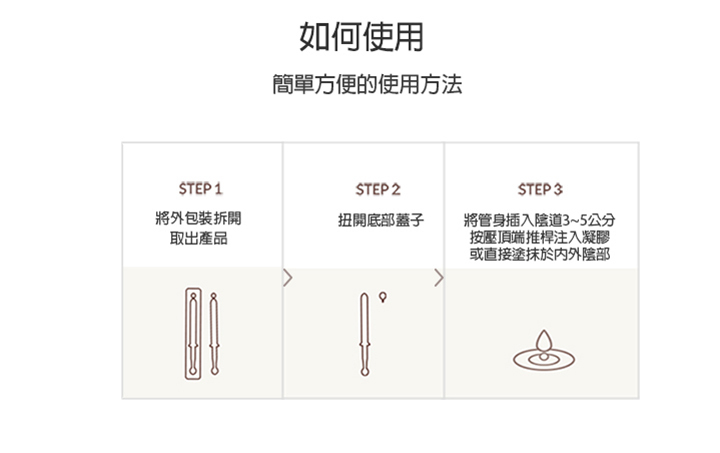 如何使用

簡單方便的使用方法

STEP 1

將外包裝拆開
取出產品

STEP 2

扭開底部蓋子

STEP 3

將管身插入陰道3~5公分
按壓頂端推桿注入凝膠
或直接塗抹於內外陰部