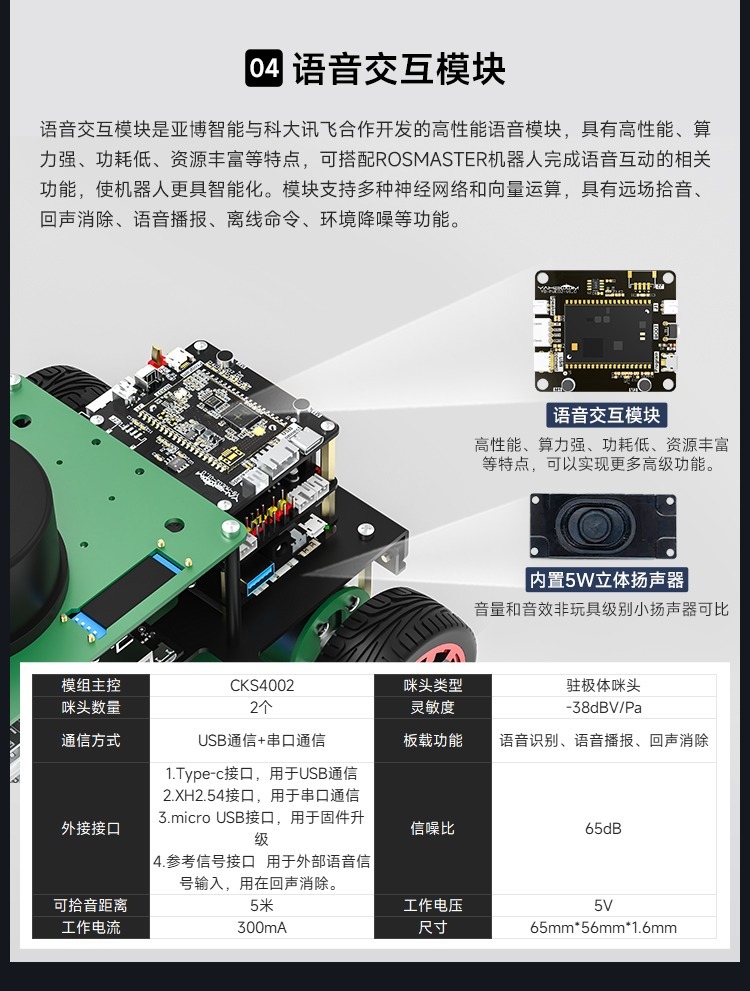 04 语音交互模块

语音交互模块是亚博智能与科大讯飞合作开发的高性能语音模块，具有高性能、算力强、功耗低、资源丰富等特点，可搭配ROSMASTER机器人完成语音互动的相关功能，使机器人更具智能化。模块支持多种神经网络和向量运算，具有远场拾音、回声消除、语音播报、离线命令、环境降噪等功能。

语音交互模块
高性能、算力强、功耗低、资源丰富等特点，可以实现更多高级功能。

内置5W立体扬声器
音量和音效非玩具级别小扬声器可比

| 模组主控 | CKS4002 | 咪头类型 | 驻极体咪头 |
|---|---|---|---|
| 咪头数量 | 2个 | 灵敏度 | -38dBV/Pa |
| 通信方式 | USB通信+串口通信 | 板载功能 | 语音识别、语音播报、回声消除 |
| 外接接口 | 1.Type-c接口，用于USB通信 2.XH2.54接口，用于串口通信 3.micro USB接口，用于固件升级 4.参考信号接口 用于外部语音信号输入，用在回声消除。 | 信噪比 | 65dB |
| 可拾音距离 | 5米 | 工作电压 | 5V |
| 工作电流 | 300mA | 尺寸 | 65mm*56mm*1.6mm |