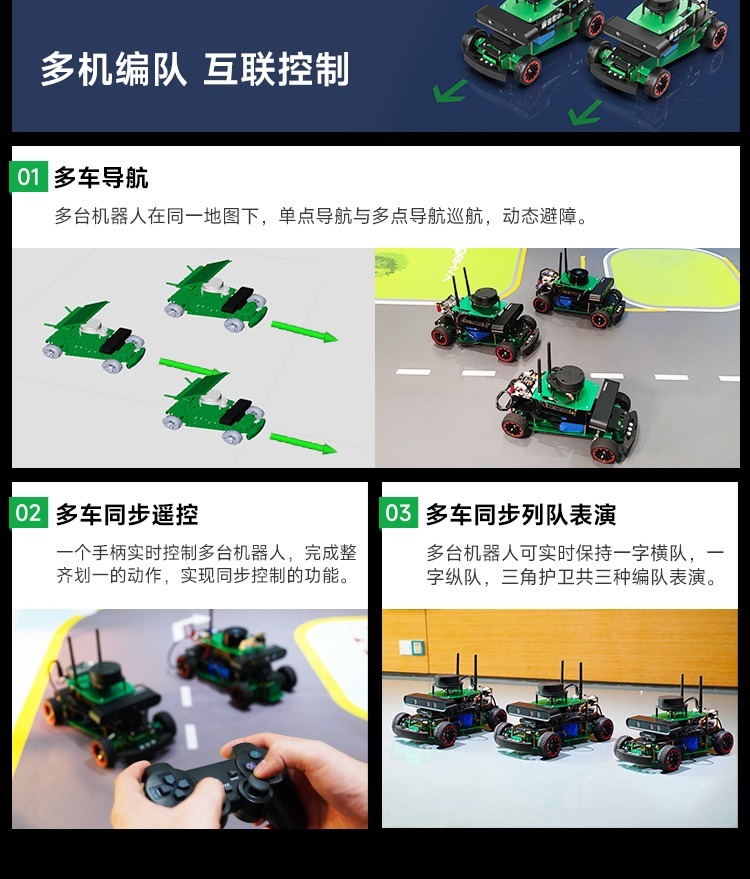 多机编队 互联控制

01 多车导航

多台机器人在同一地图下，单点导航与多点导航巡航，动态避障。

02 多车同步遥控

一个手柄实时控制多台机器人，完成整齐划一的动作，实现同步控制的功能。

03 多车同步列队表演

多台机器人可实时保持一字横队，一字纵队，三角护卫共三种编队表演。