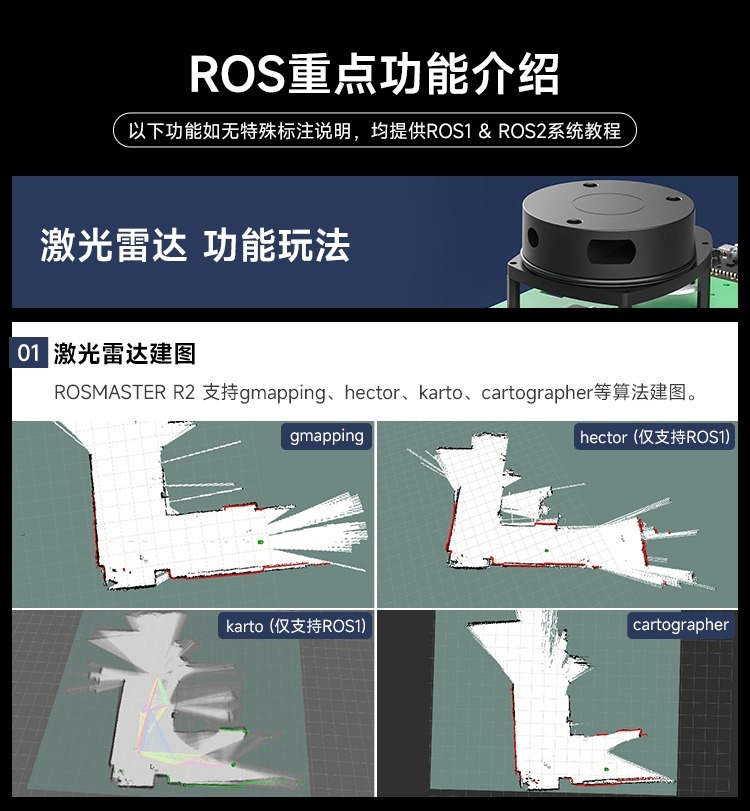 ROS重点功能介绍

以下功能如无特殊标注说明，均提供ROS1 & ROS2系统教程

激光雷达 功能玩法

01 激光雷达建图

ROSMASTER R2 支持gmapping、hector、karto、cartographer等算法建图。

gmapping

hector (仅支持ROS1)

karto (仅支持ROS1)

cartographer