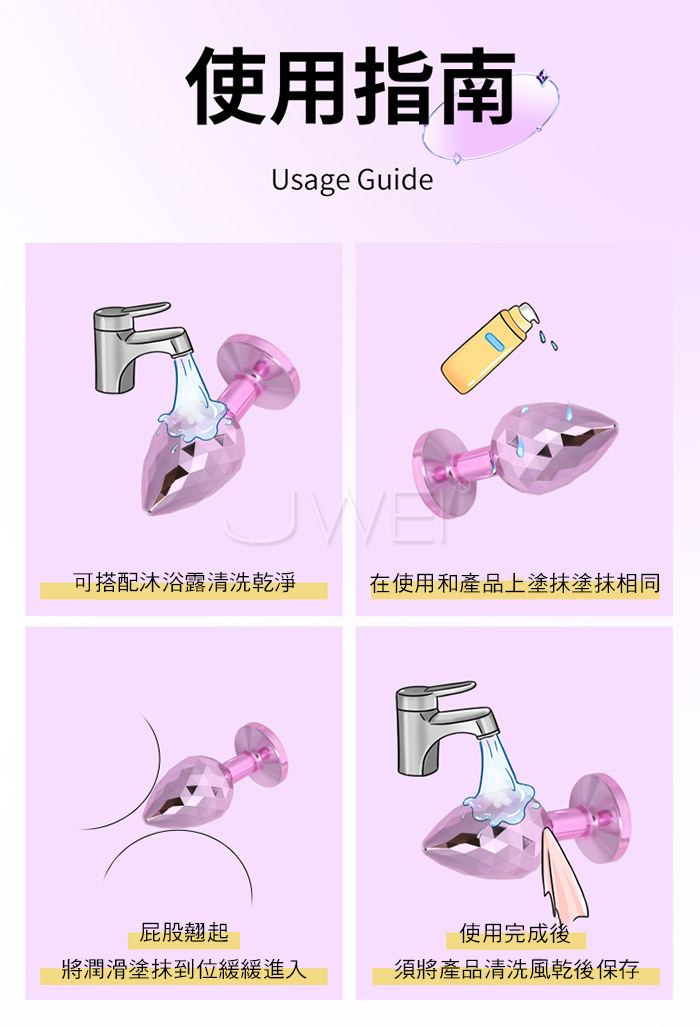 使用指南

Usage Guide

可搭配沐浴露清洗乾淨

在使用和產品上塗抹塗抹相同

JWEI

屁股翹起

將潤滑塗抹到位緩緩進入

使用完成後

須將產品清洗風乾後保存