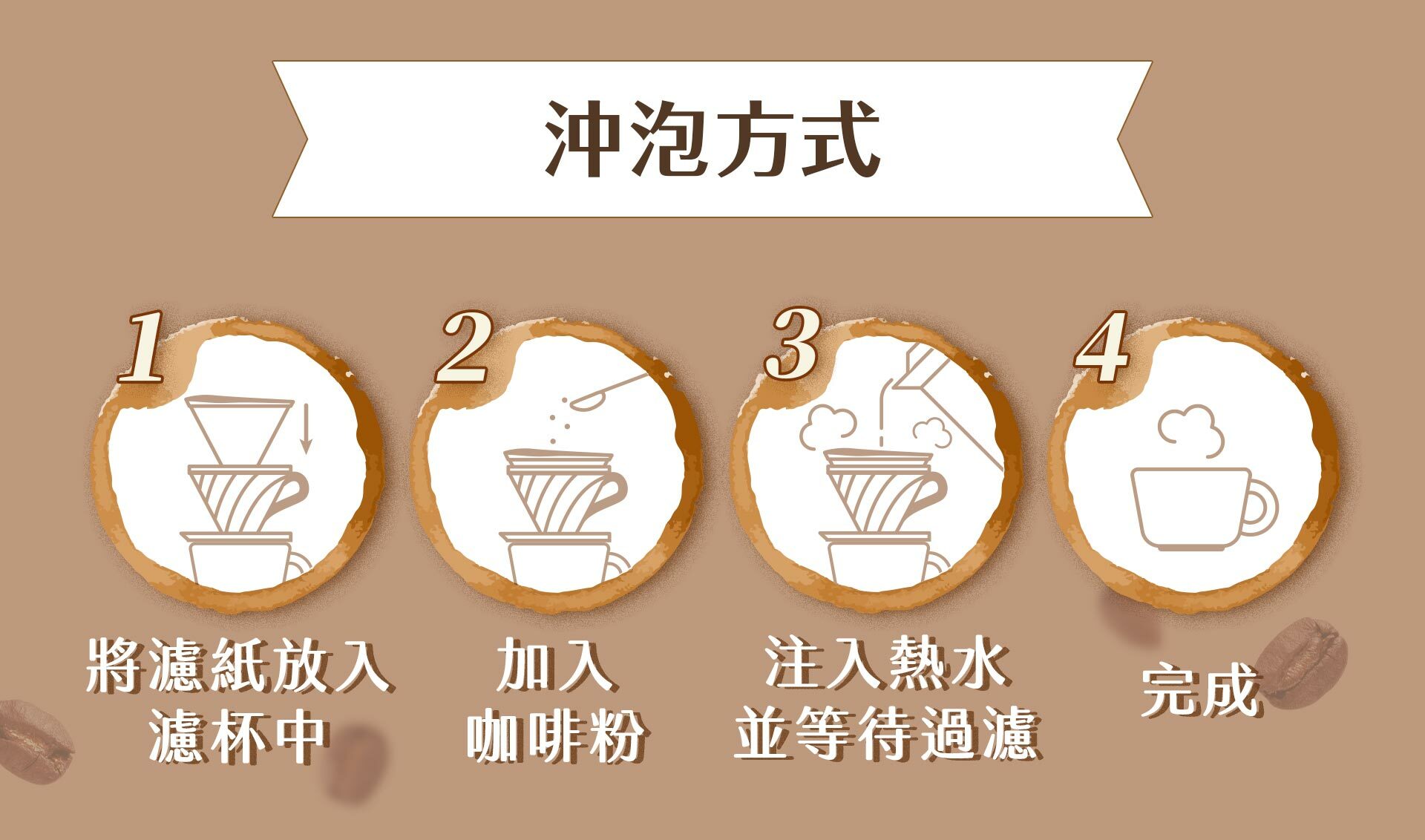 沖泡方式

1

將濾紙放入濾杯中

2

加入咖啡粉

3

注入熱水並等待過濾

4

完成