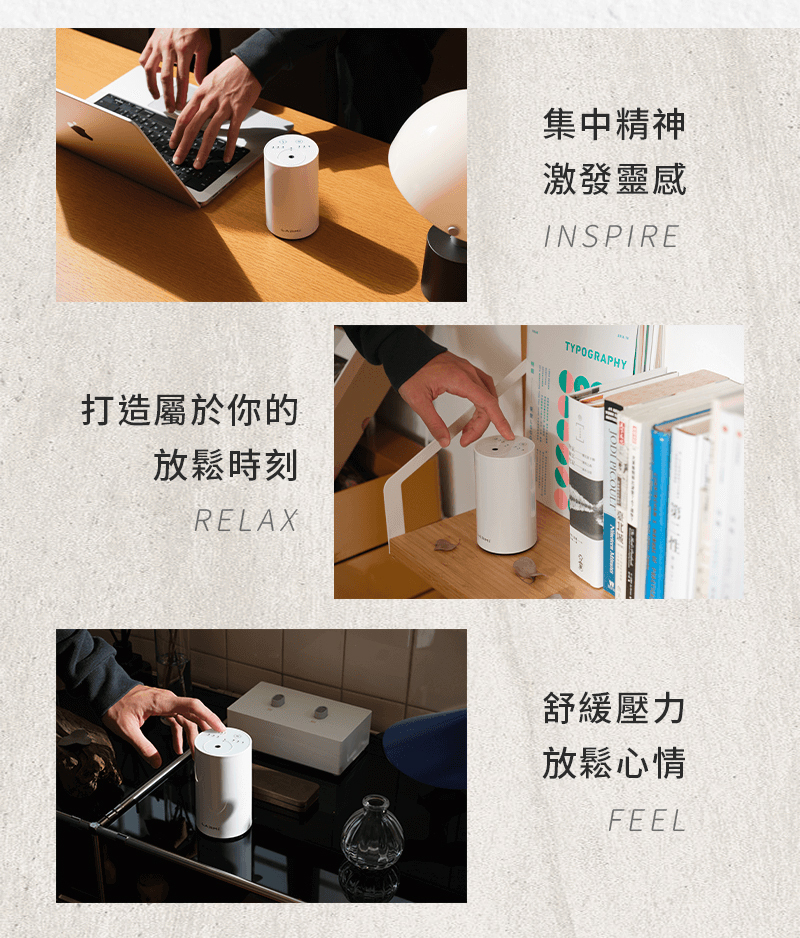 集中精神
激發靈感
INSPIRE

TYPOGRAPHY

打造屬於你的
放鬆時刻
RELAX

舒緩壓力
放鬆心情
FEEL