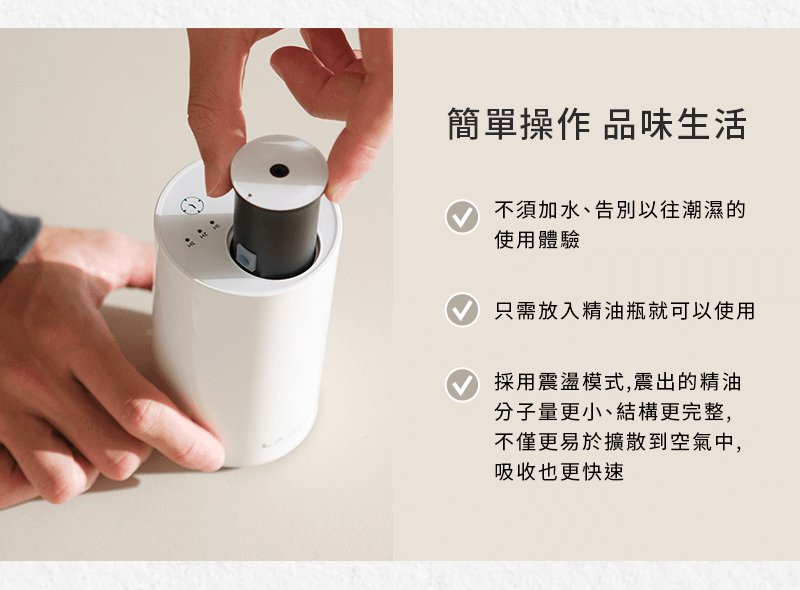 簡單操作 品味生活

不須加水、告別以往潮濕的使用體驗

只需放入精油瓶就可以使用

採用震盪模式,震出的精油分子量更小、結構更完整,不僅更易於擴散到空氣中,吸收也更快速