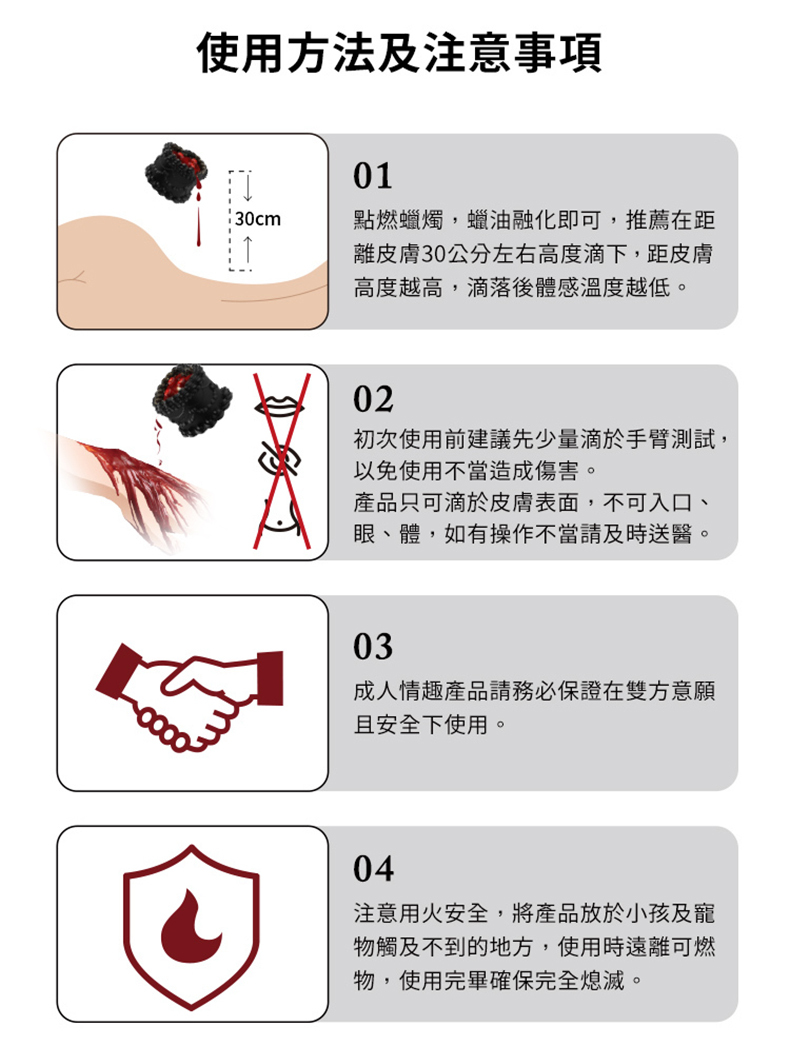 使用方法及注意事項

30cm

01

點燃蠟燭，蠟油融化即可，推薦在距離皮膚30公分左右高度滴下，距皮膚高度越高，滴落後體感溫度越低。

02

初次使用前建議先少量滴於手臂測試，以免使用不當造成傷害。
產品只可滴於皮膚表面，不可入口、眼、體，如有操作不當請及時送醫。

03

成人情趣產品請務必保證在雙方意願且安全下使用。

04

注意用火安全，將產品放於小孩及寵物觸及不到的地方，使用時遠離可燃物，使用完畢確保完全熄滅。