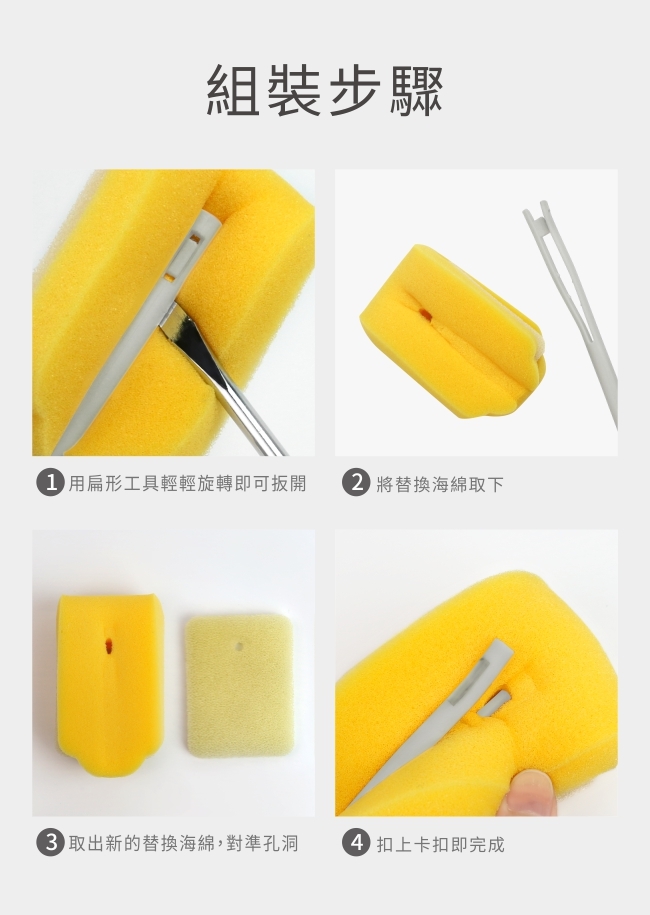 組裝步驟

1 用扁形工具輕輕旋轉即可扳開

2 將替換海綿取下

3 取出新的替換海綿，對準孔洞

4 扣上卡扣即完成