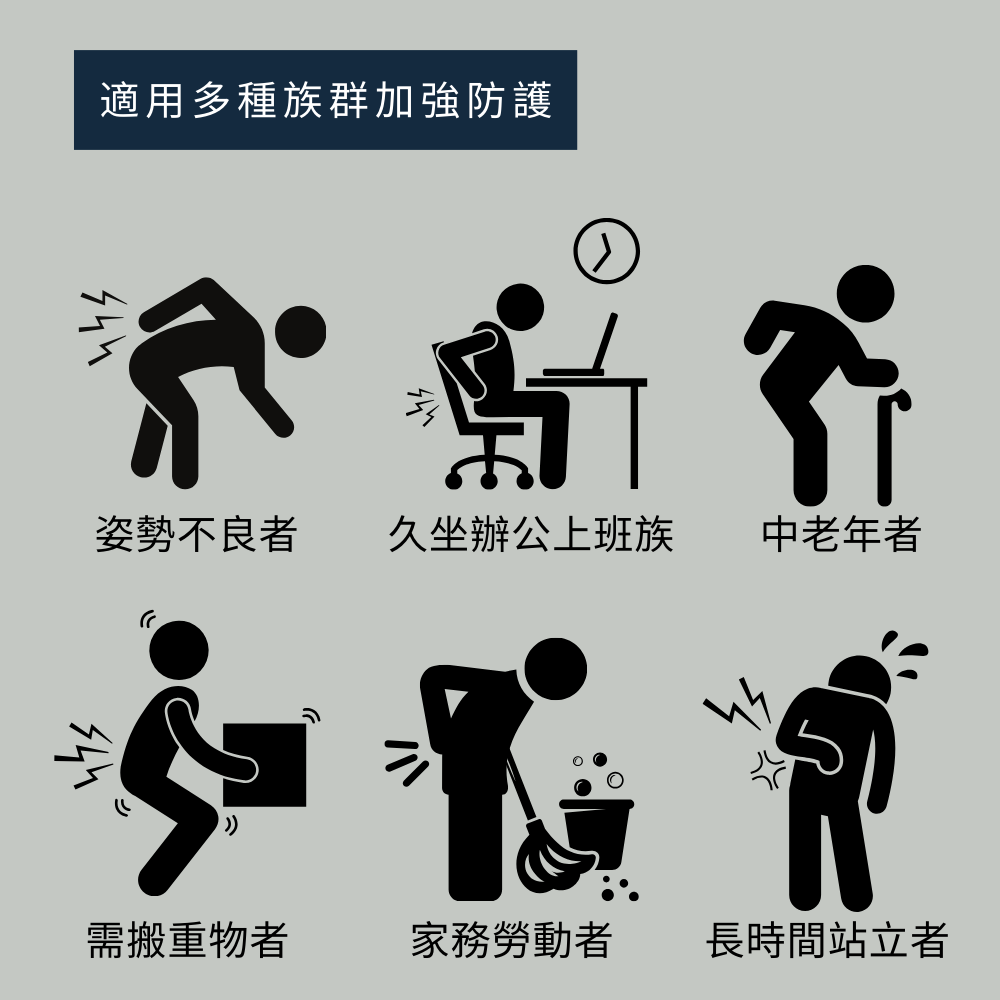 適用多種族群加強防護

姿勢不良者

久坐辦公上班族

中老年者

需搬重物者

家務勞動者

長時間站立者