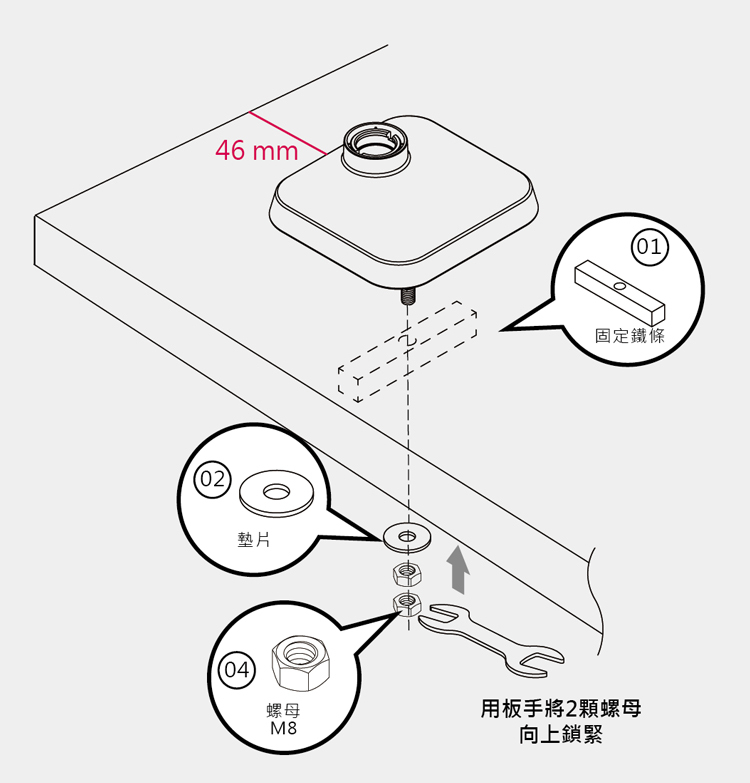 46 mm

01
固定鐵條

02
墊片

04
螺母
M8

用板手將2顆螺母
向上鎖緊