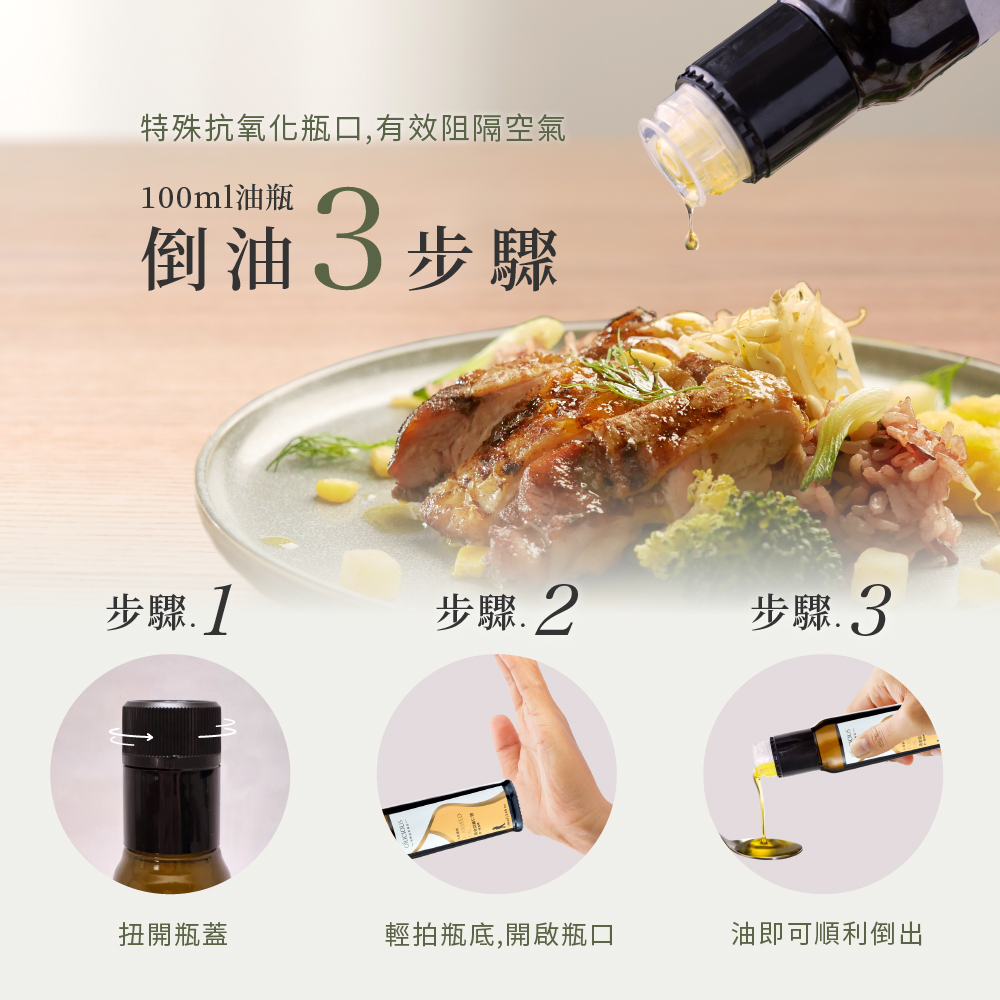 特殊抗氧化瓶口,有效阻隔空氣

100ml油瓶

倒油3步驟

步驟.1

扭開瓶蓋

步驟.2

輕拍瓶底,開啟瓶口

步驟.3

油即可順利倒出