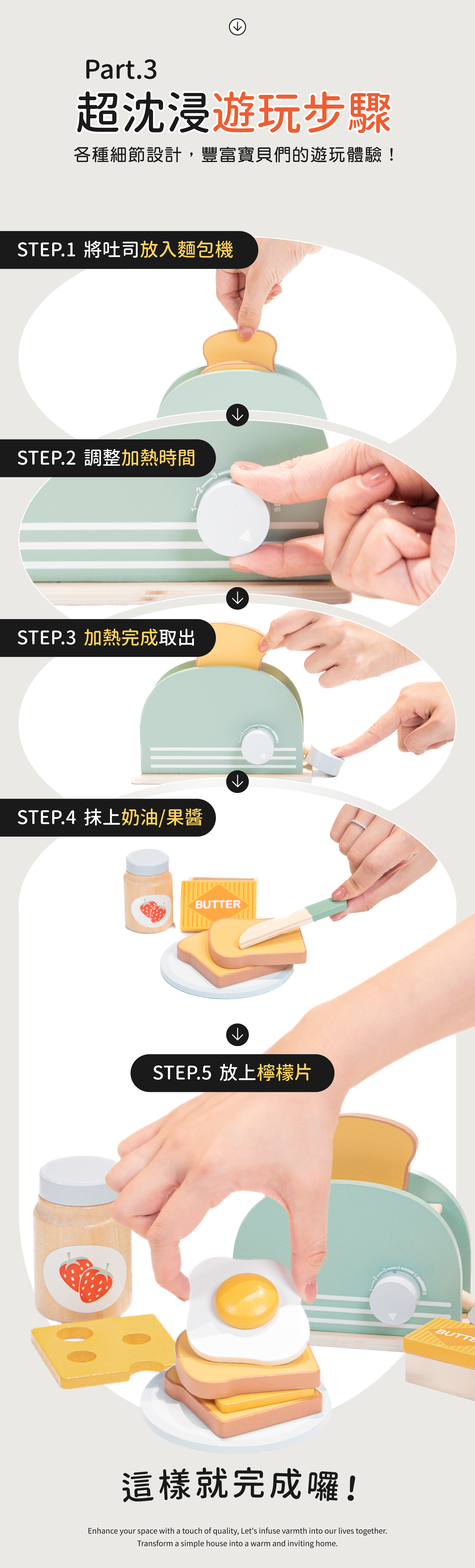 Part.3
超沈浸遊玩步驟
各種細節設計，豐富寶貝們的遊玩體驗！

STEP.1 將吐司放入麵包機

STEP.2 調整加熱時間

STEP.3 加熱完成取出

STEP.4 抹上奶油/果醬

BUTTER

STEP.5 放上檸檬片

BUTTE

這樣就完成囉！

Enhance your space with a touch of quality, Let's infuse varmth into our lives together. Transform a simple house into a warm and inviting home.