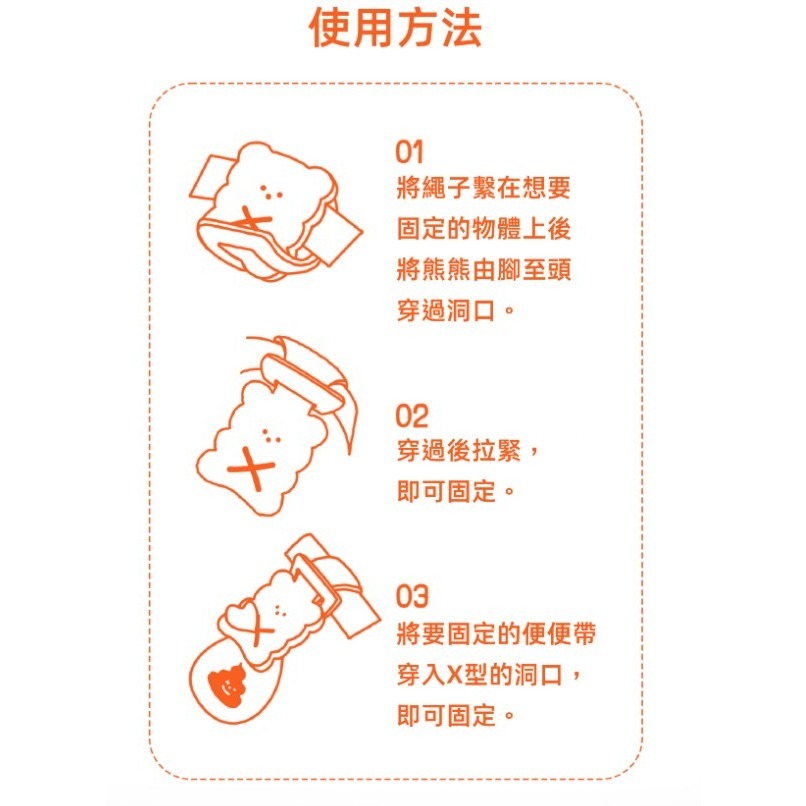 使用方法

01
將繩子繫在想要固定的物體上後將熊熊由腳至頭穿過洞口。

02
穿過後拉緊，即可固定。

03
將要固定的便便帶穿入X型的洞口，即可固定。