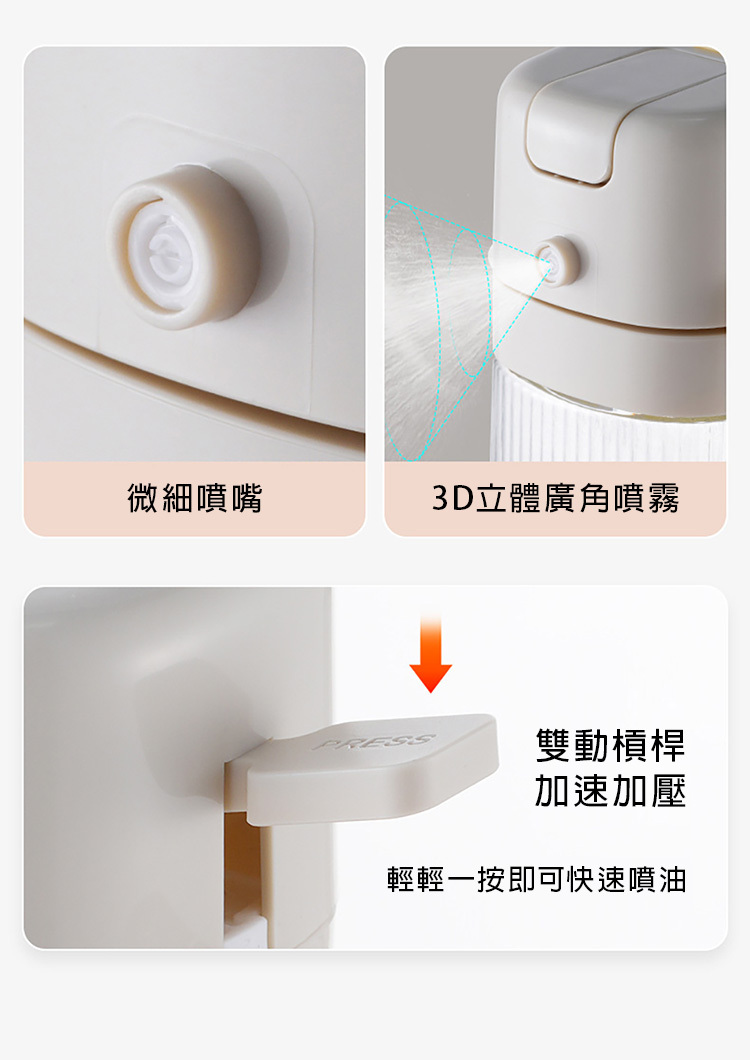 微細噴嘴

3D立體廣角噴霧

PRESS

雙動槓桿
加速加壓

輕輕一按即可快速噴油