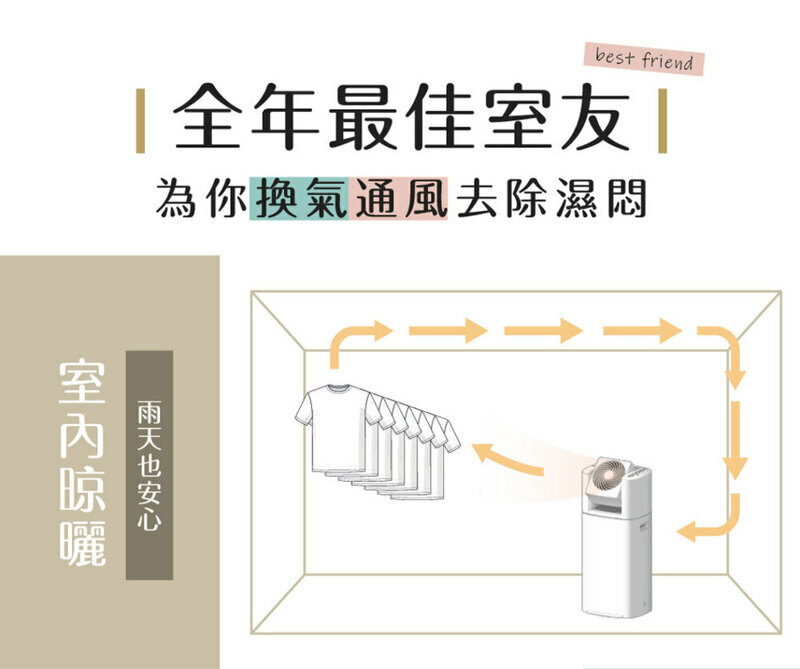 best friend

全年最佳室友

為你換氣通風去除濕悶

室內晾曬

雨天也安心