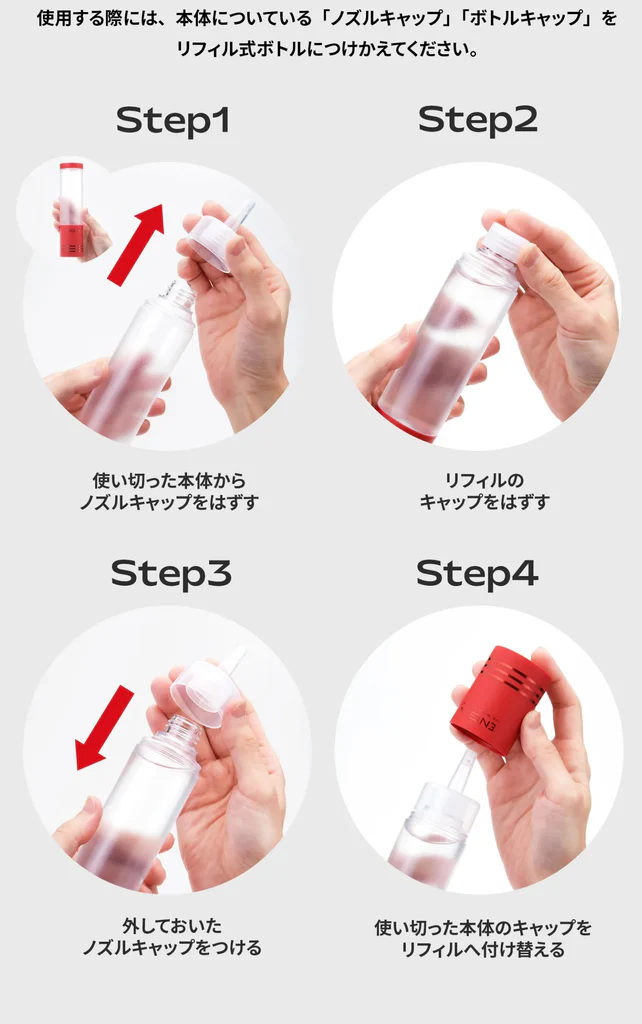 使用する際には、本体についている「ノズルキャップ」「ボトルキャップ」をリフィル式ボトルにつけかえてください。

Step1

使い切った本体から
ノズルキャップをはずす

Step2

リフィルの
キャップをはずす

Step3

外しておいた
ノズルキャップをつける

Step4

使い切った本体のキャップを
リフィルへ付け替える