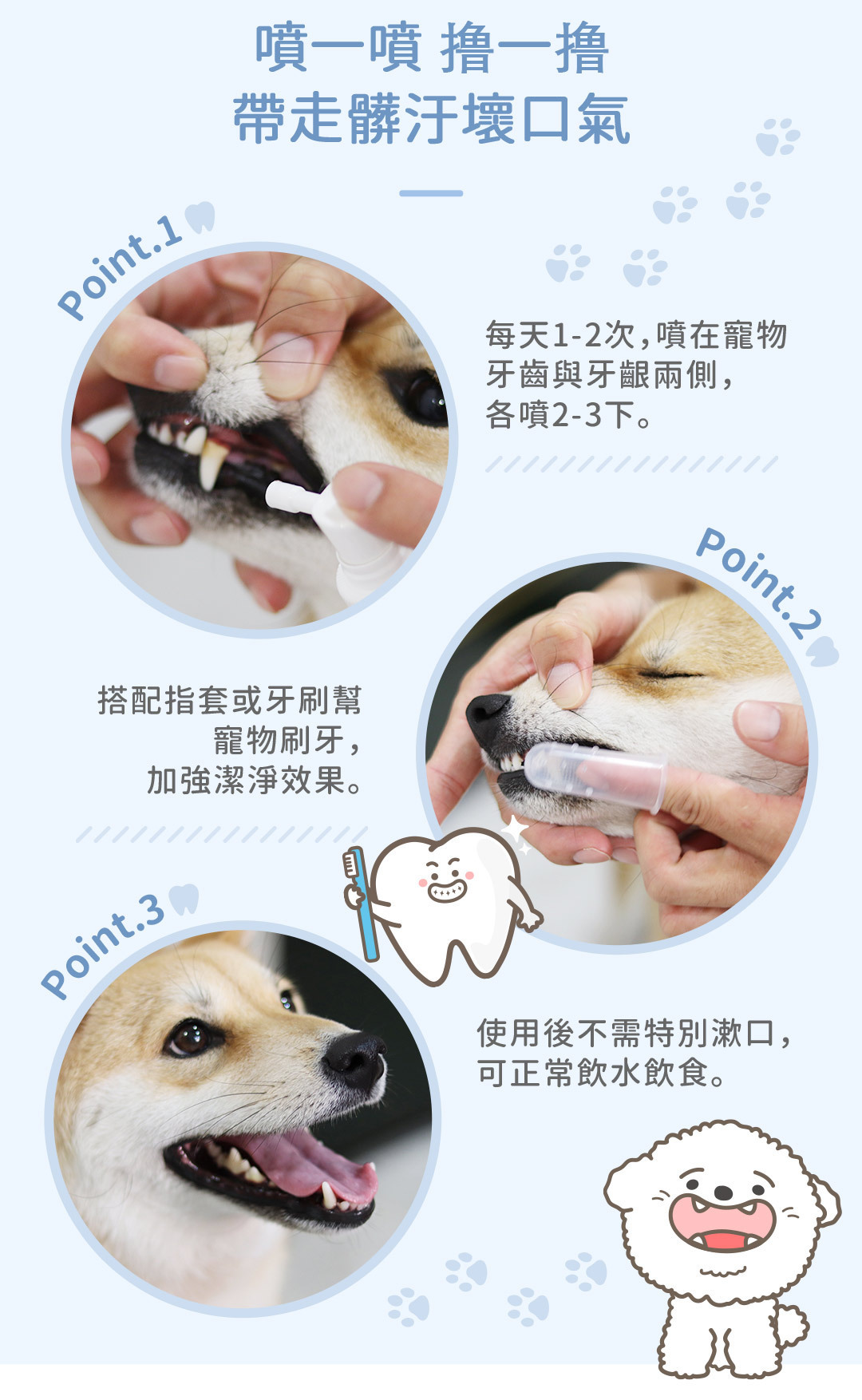 噴一噴 擼一擼
帶走髒汙壞口氣

Point.1

每天1-2次，噴在寵物牙齒與牙齦兩側，各噴2-3下。

Point.2

搭配指套或牙刷幫寵物刷牙，加強潔淨效果。

Point.3

使用後不需特別漱口，可正常飲水飲食。